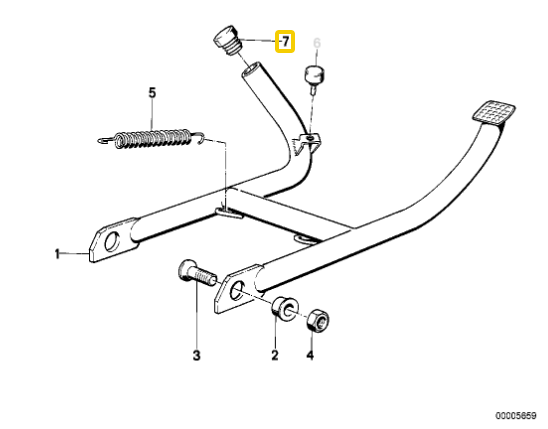 7
6
5
1
3
2
4
00005659