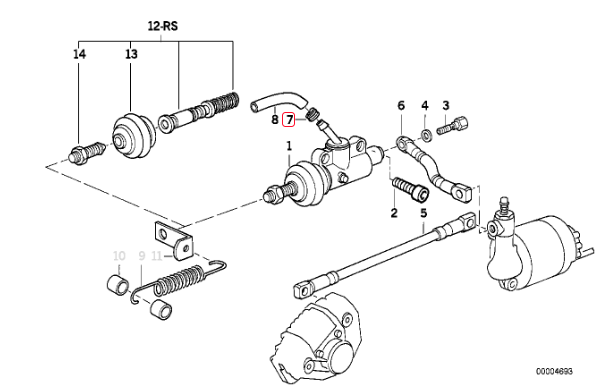 12-RS
14
13
8
7
6
4
3
1
2
5
10
9
11
00004693