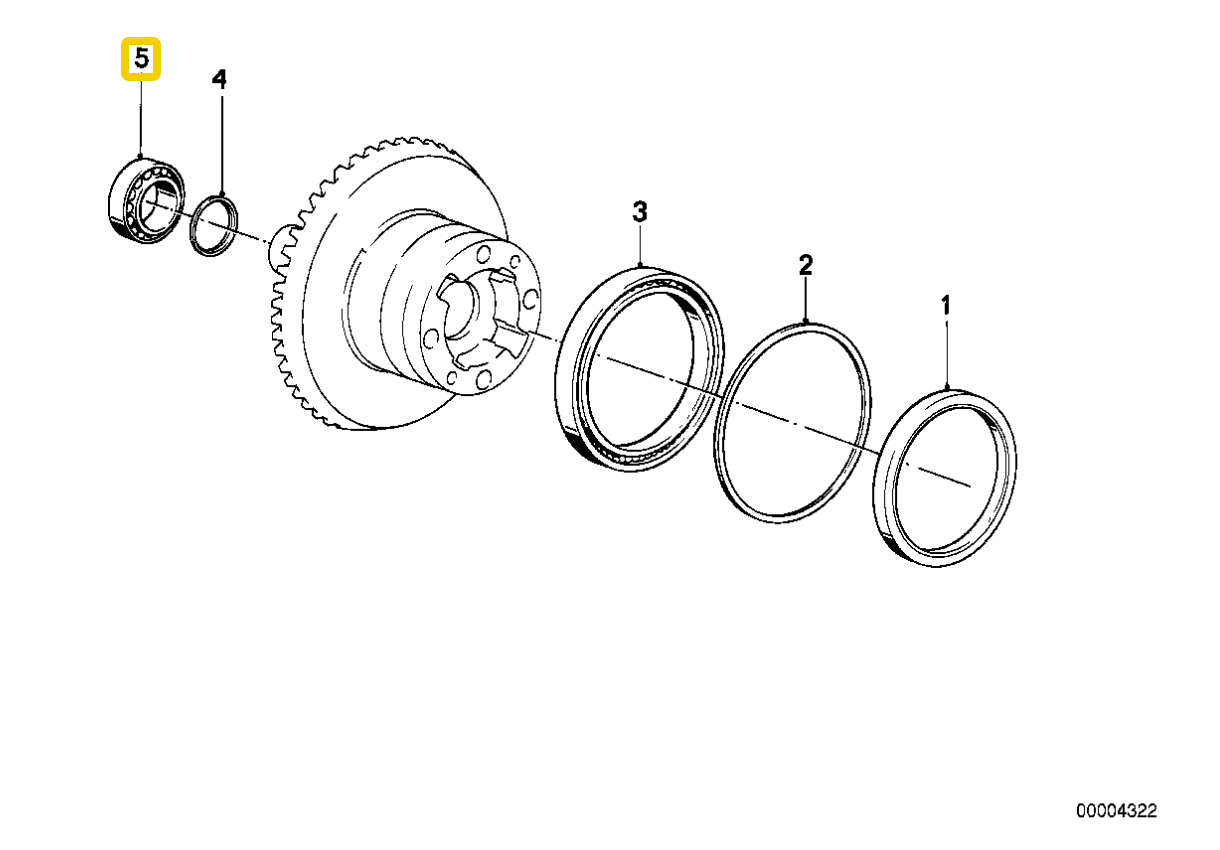 5
4
3
2
1
00004322