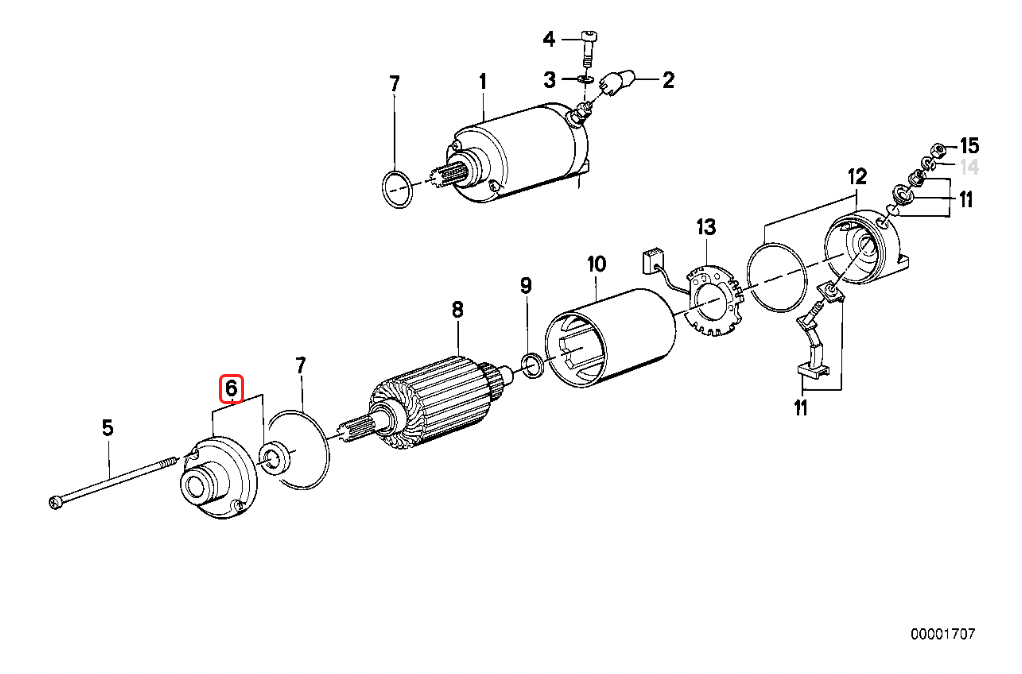 4
3
2
7
1
15
14
12
11
13
10
9
8
7
6
5
11
00001707