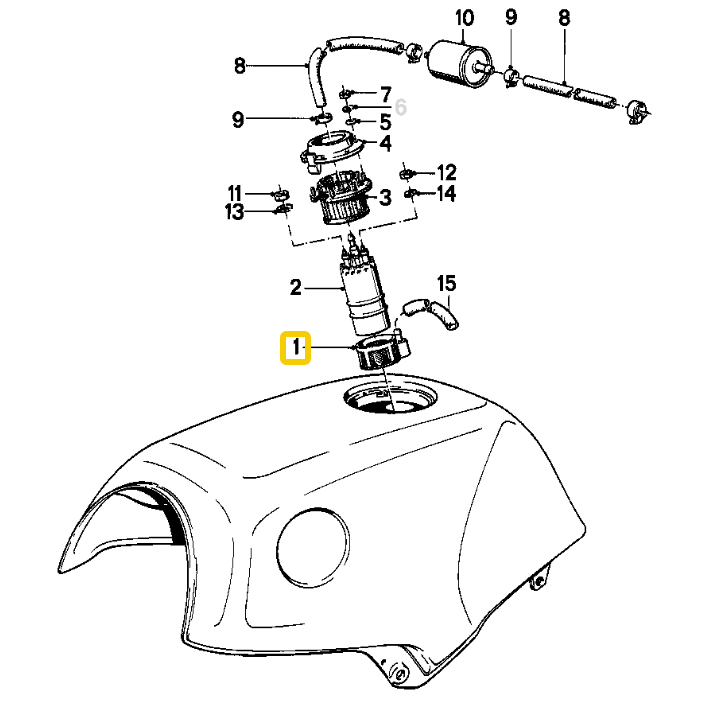 10
9
8
8
7
6
9
5
4
12
11
3
14
13
2
15
1