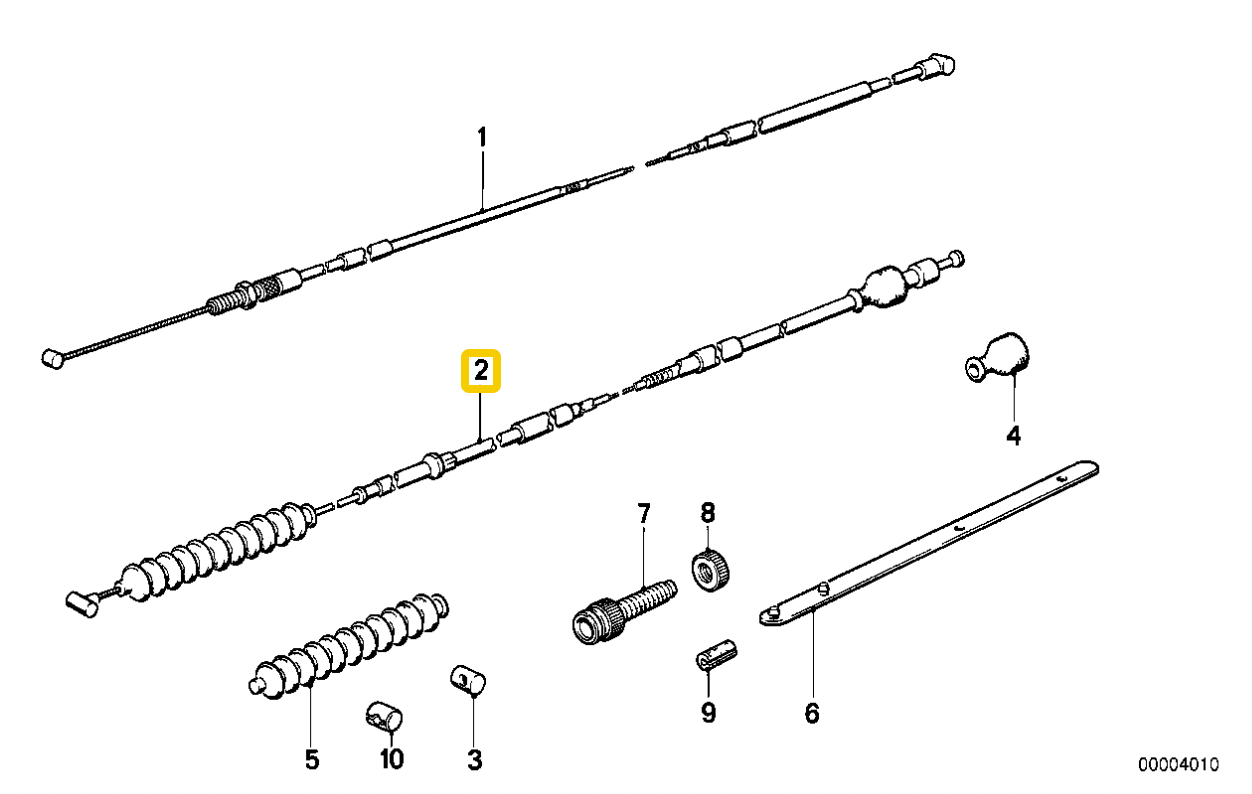 1
2
4
7
8
5
10
3
9
6
00004010