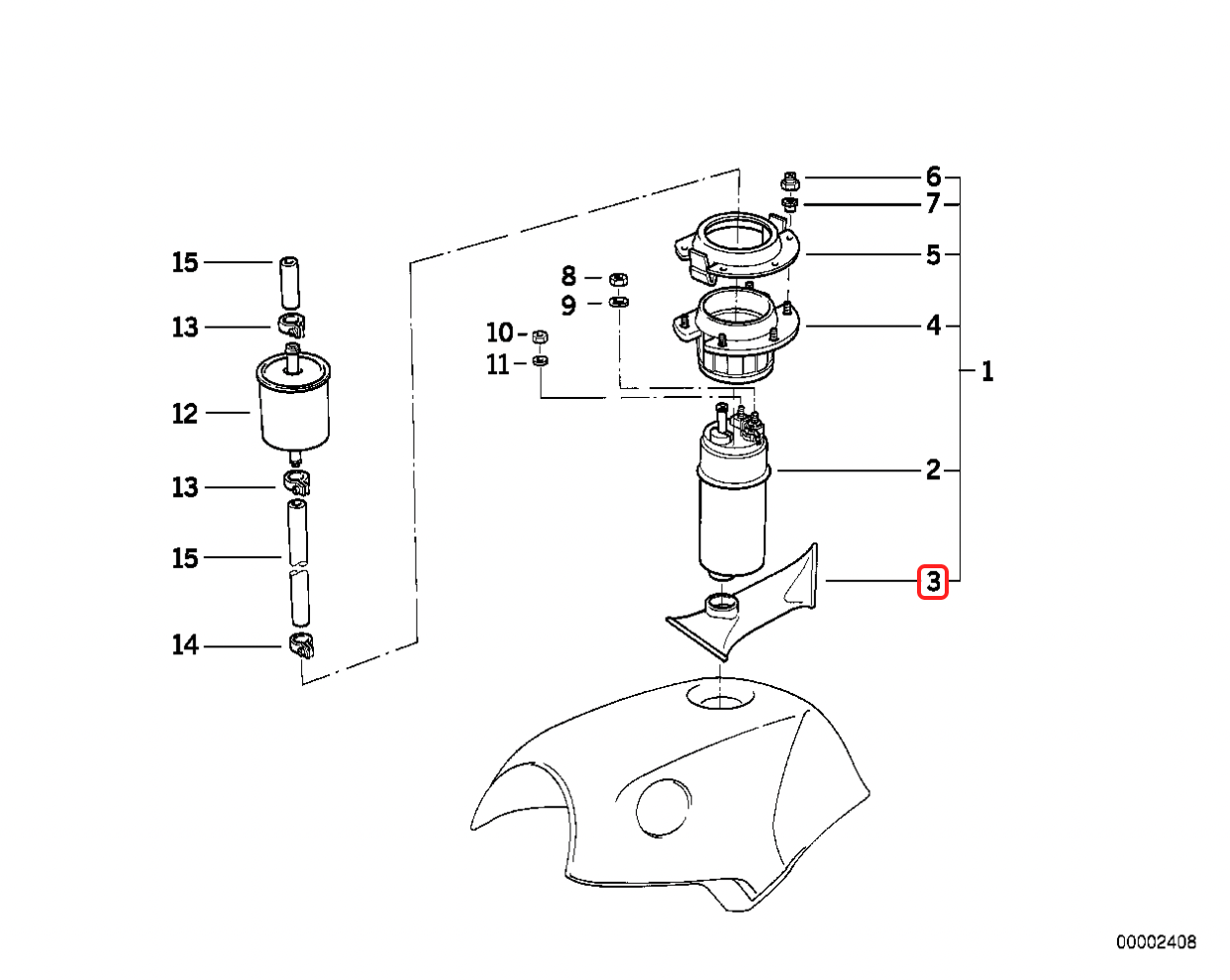 15
13
12
13
15
14
8
9
10
11
6
7
5
4
1
2
3
00002408