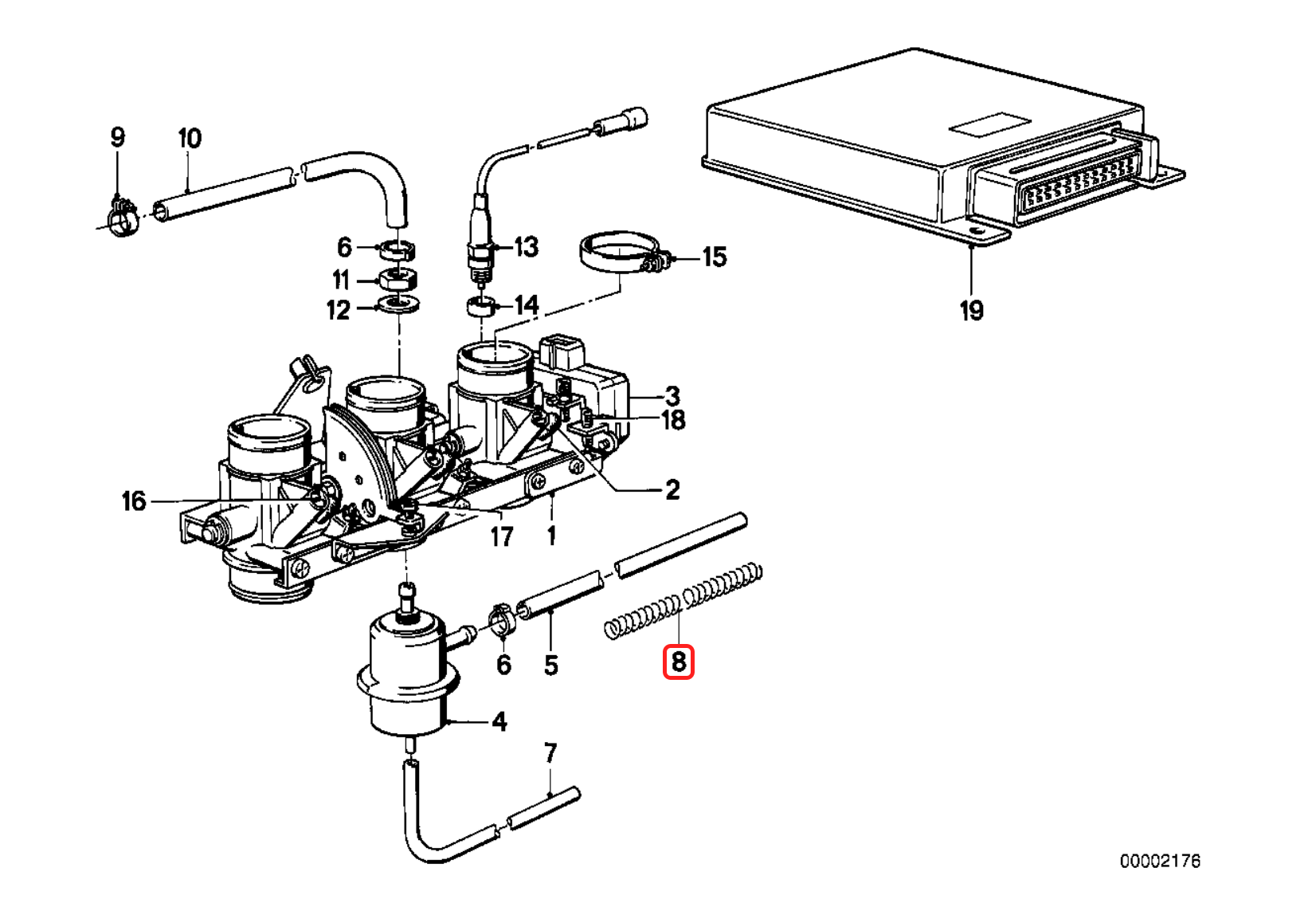 9
10
6
11
12
13
14
15
19
3
18
2
16
17
1
6
5
8
4
7
00002176