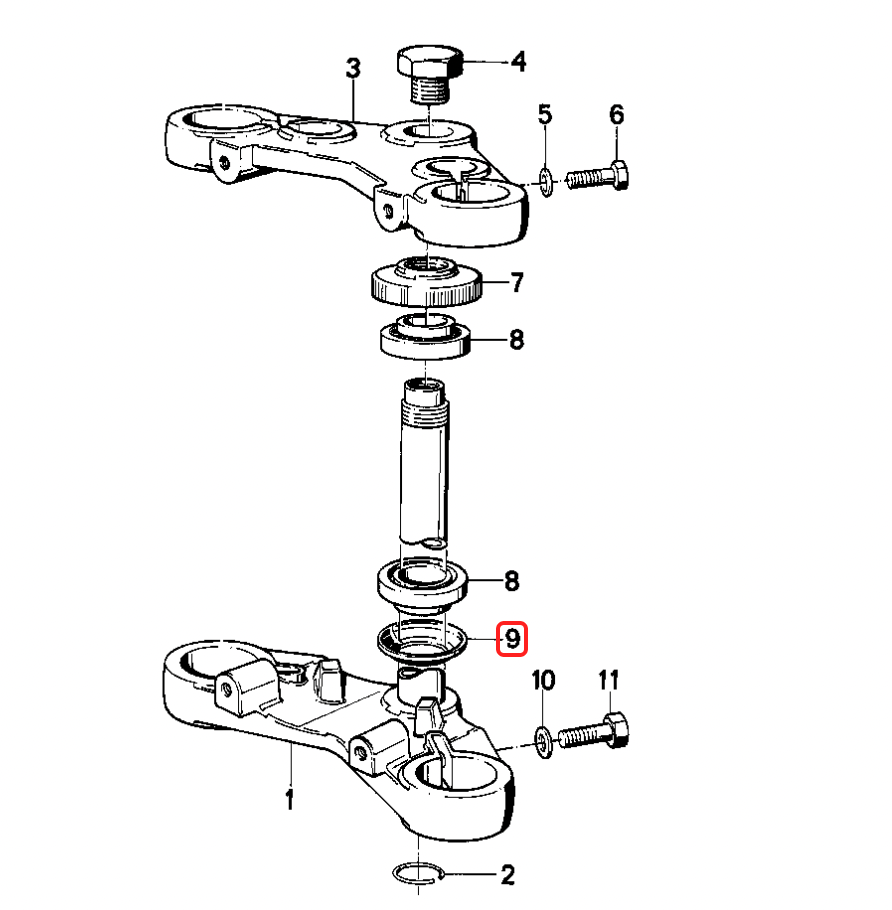 3
4
5
6
7
8
8
9
10
11
1
2