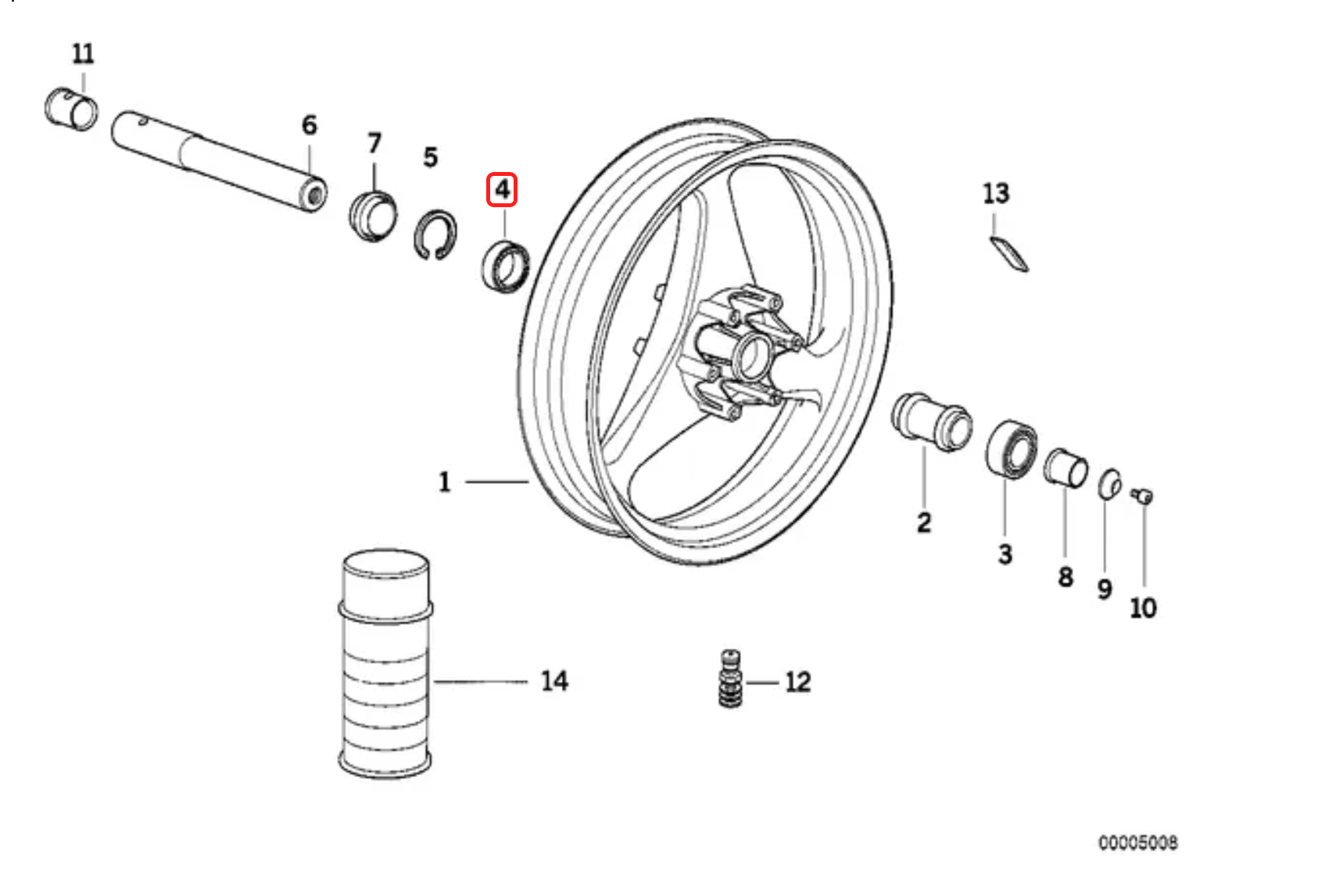 11
6
7
5
4
13
1
2
3
8
9
10
14
12
00005008