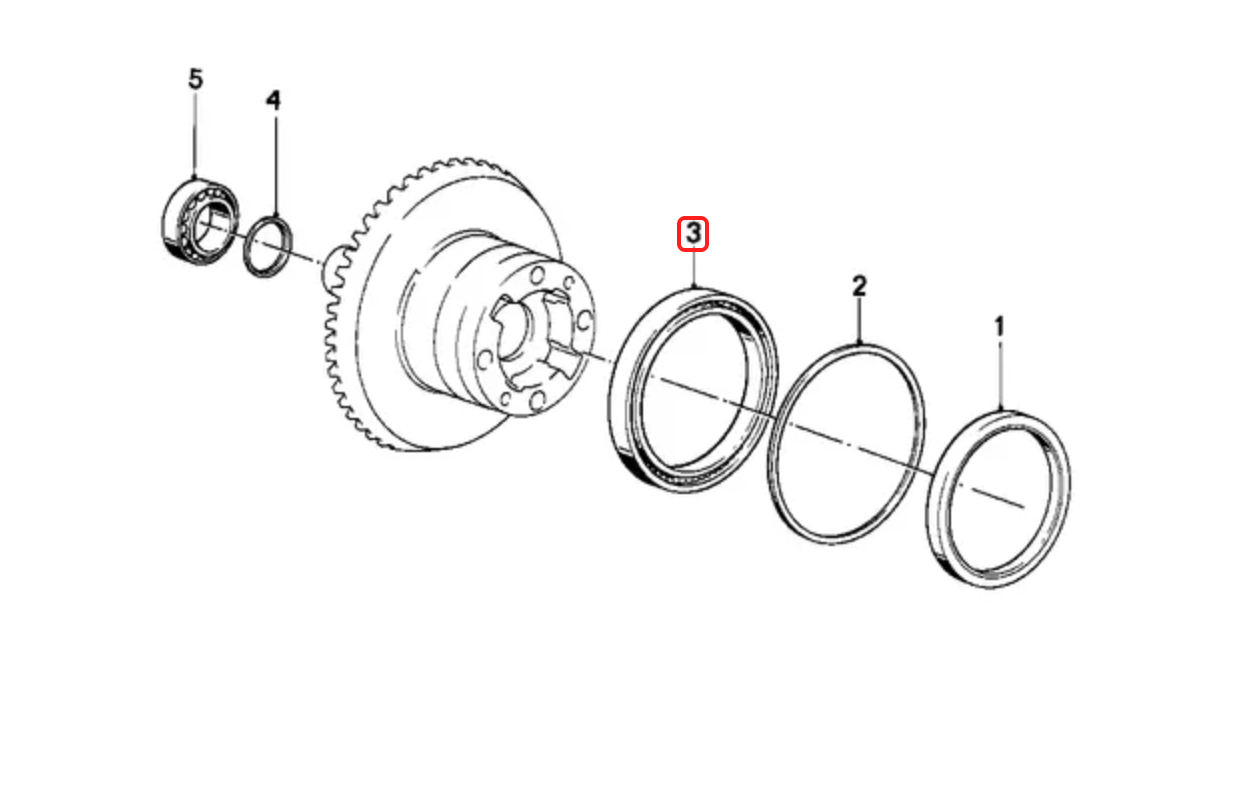 5
4
3
2
1