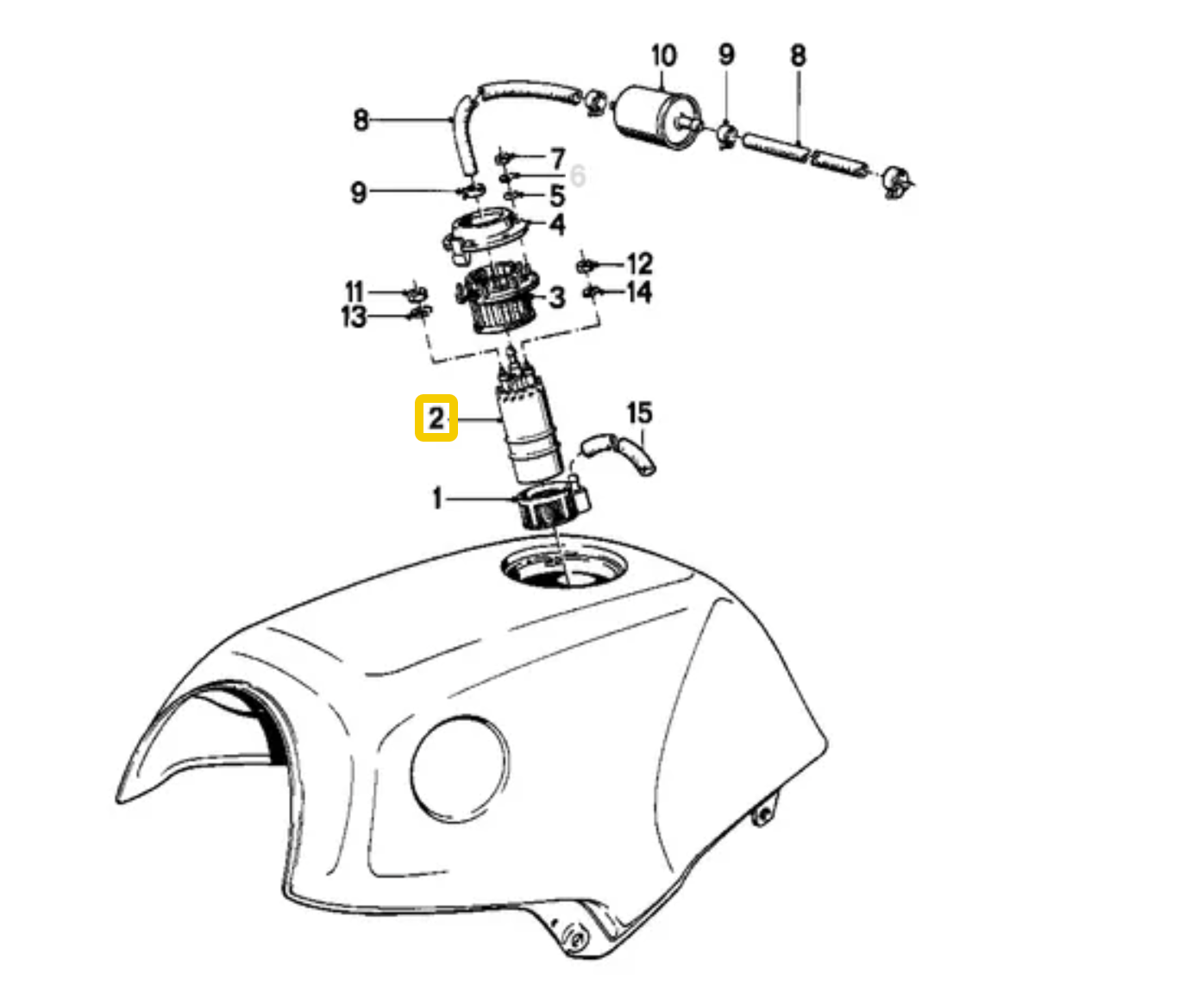 10
9
8
8
7
6
9
5
4
12
11
3
14
13
2
15
1