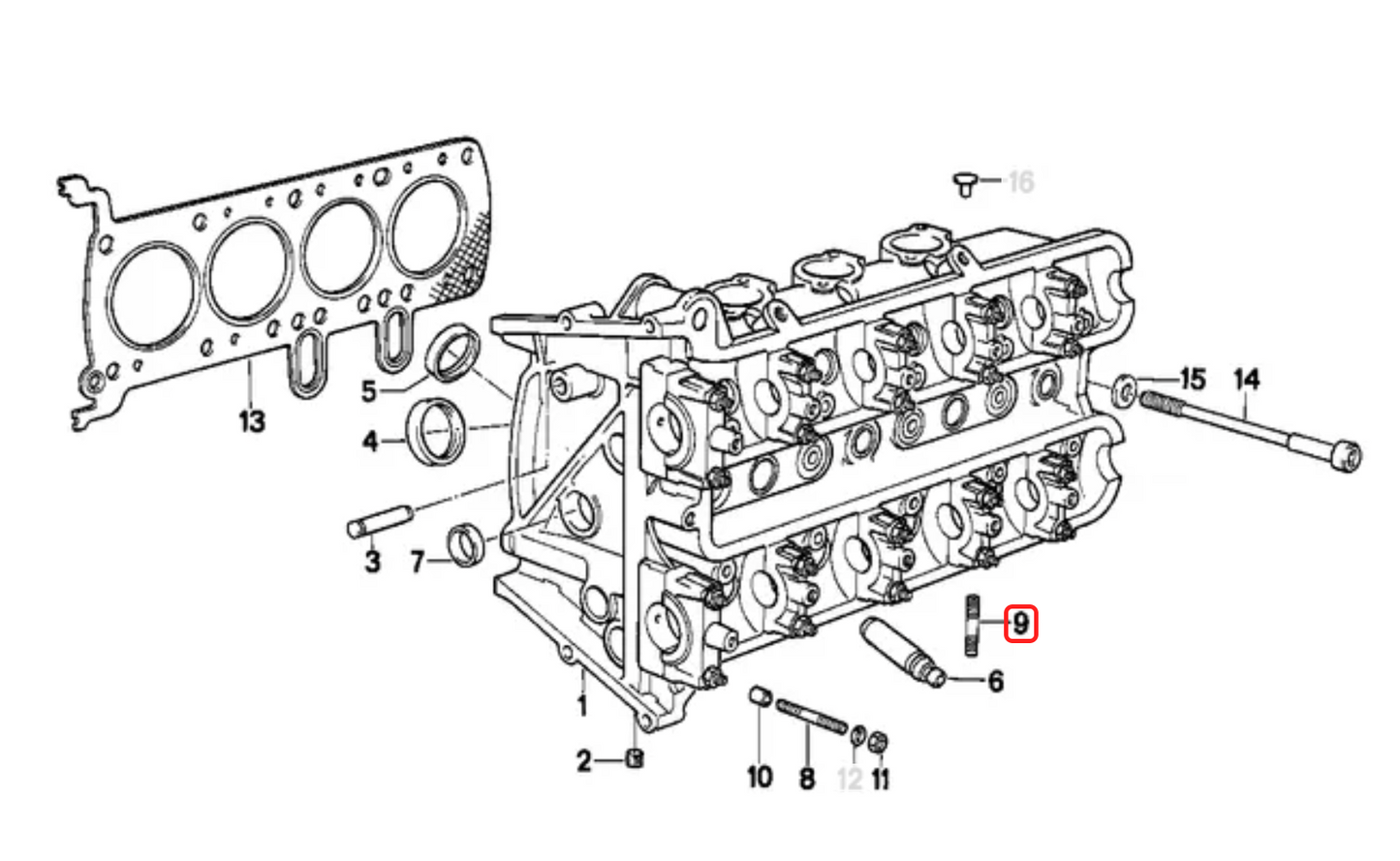 16
13
5
4
15
14
3
7
9
6
1
2
10
8
12
11