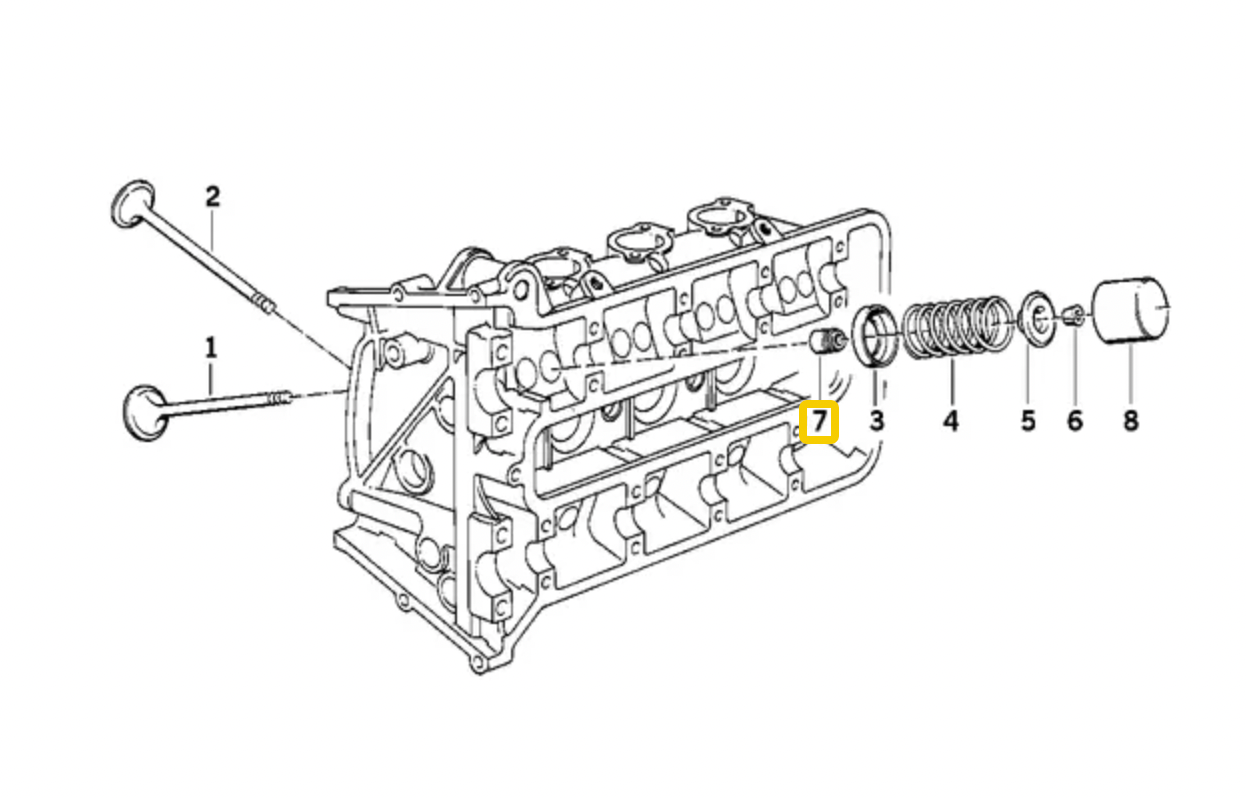 2
1
7
3
4
5
6
8