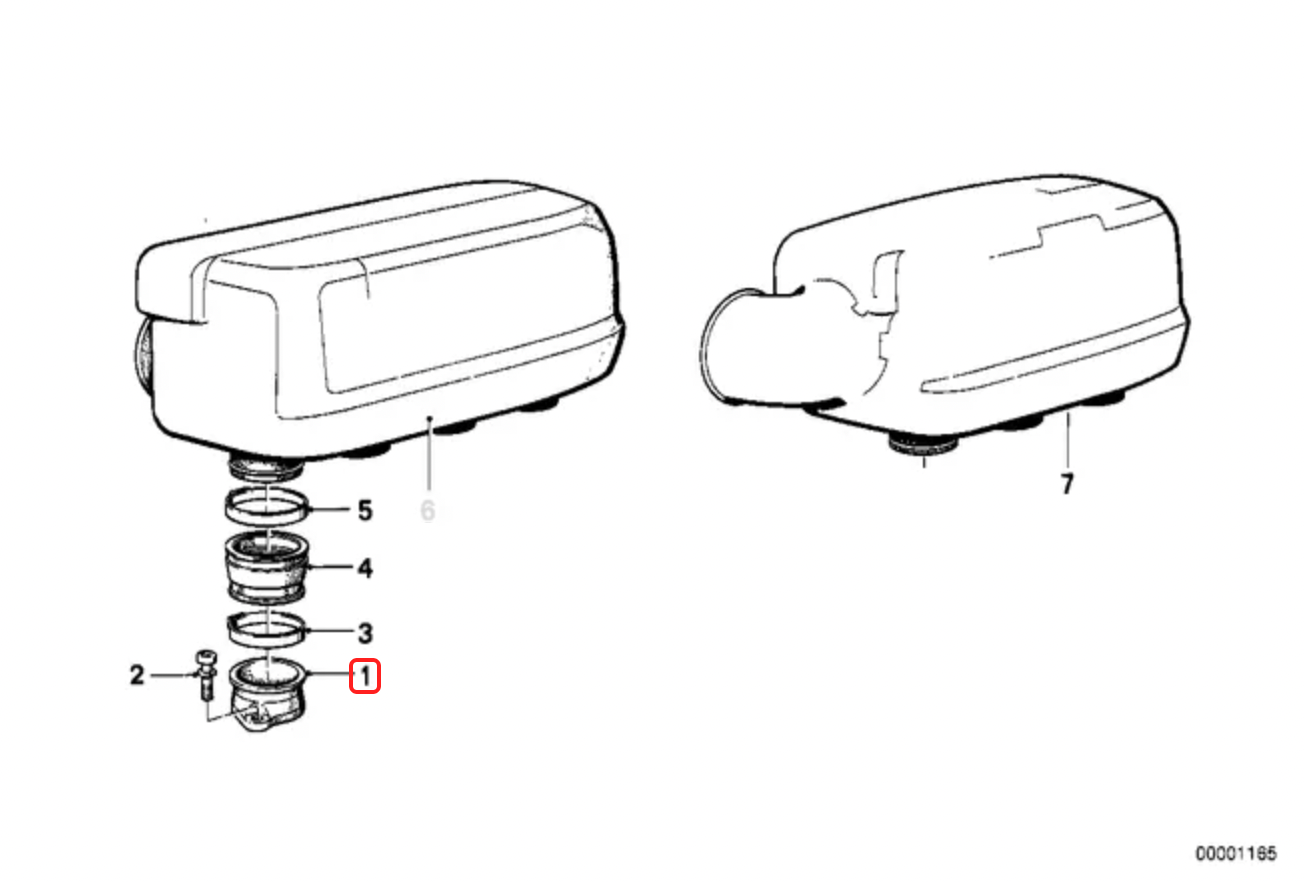 5
6
7
4
3
2
1
00001165