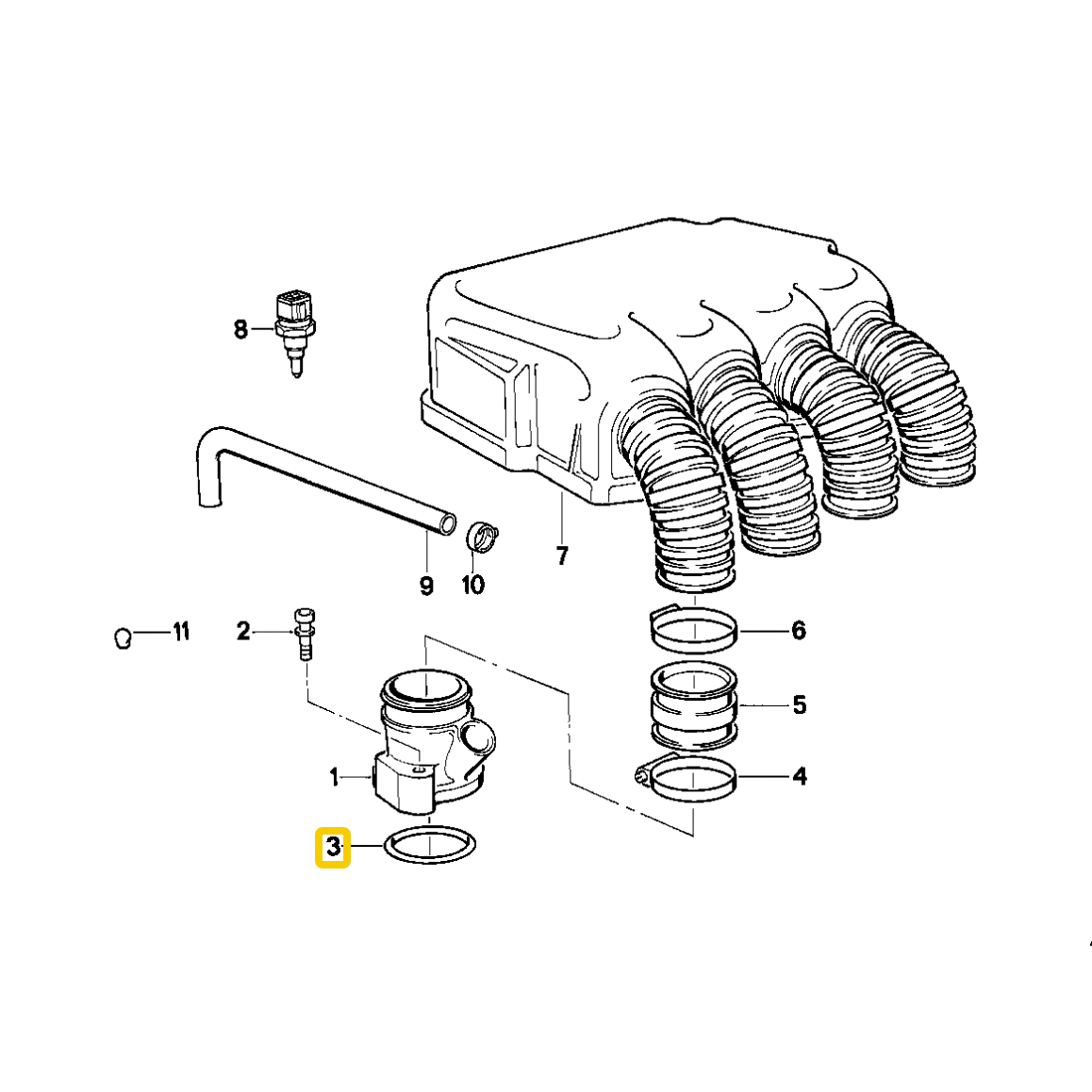 8
9
10
7
11
2
6
5
1
4
3