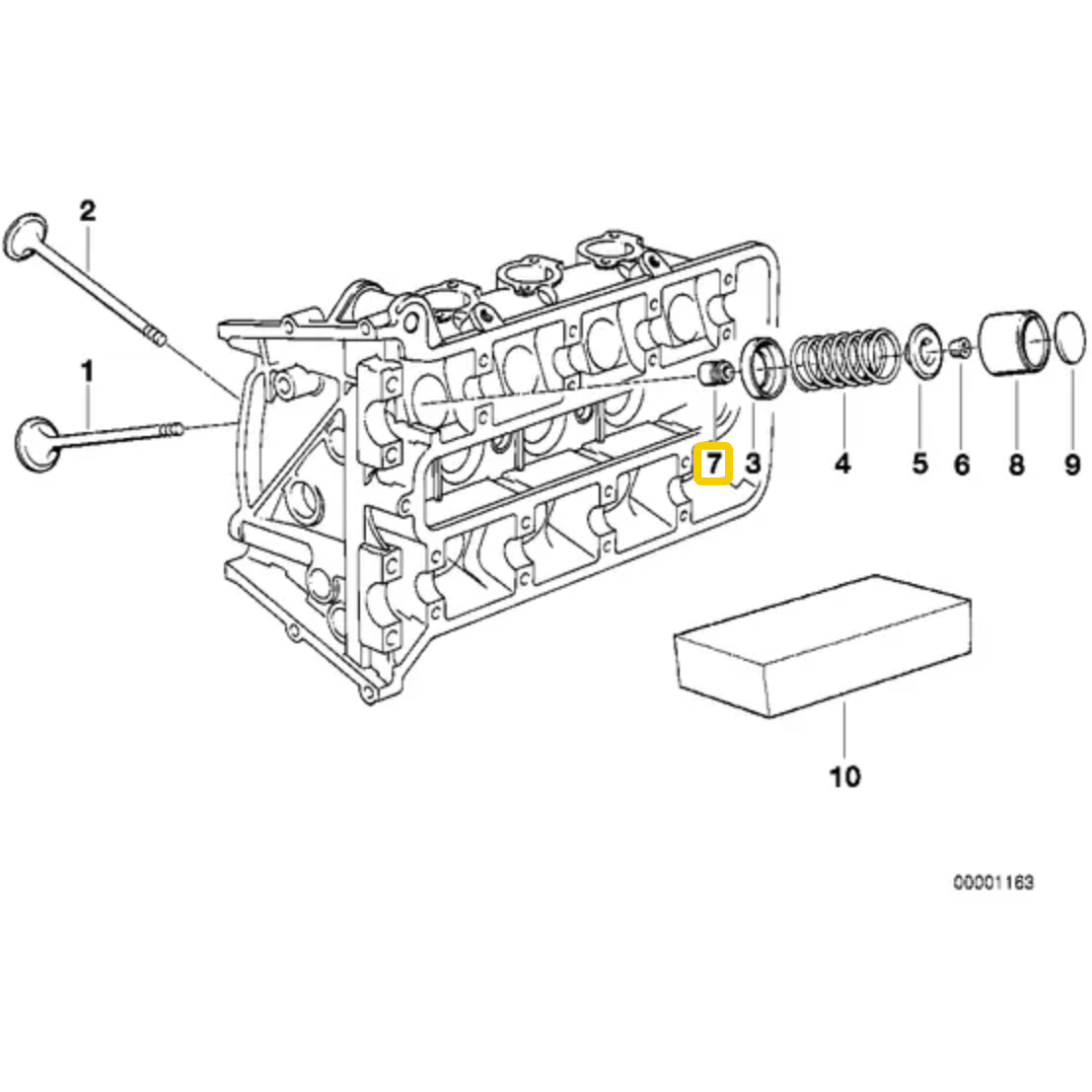 2

1

7 3 4 5 6 8 9

10

00001163