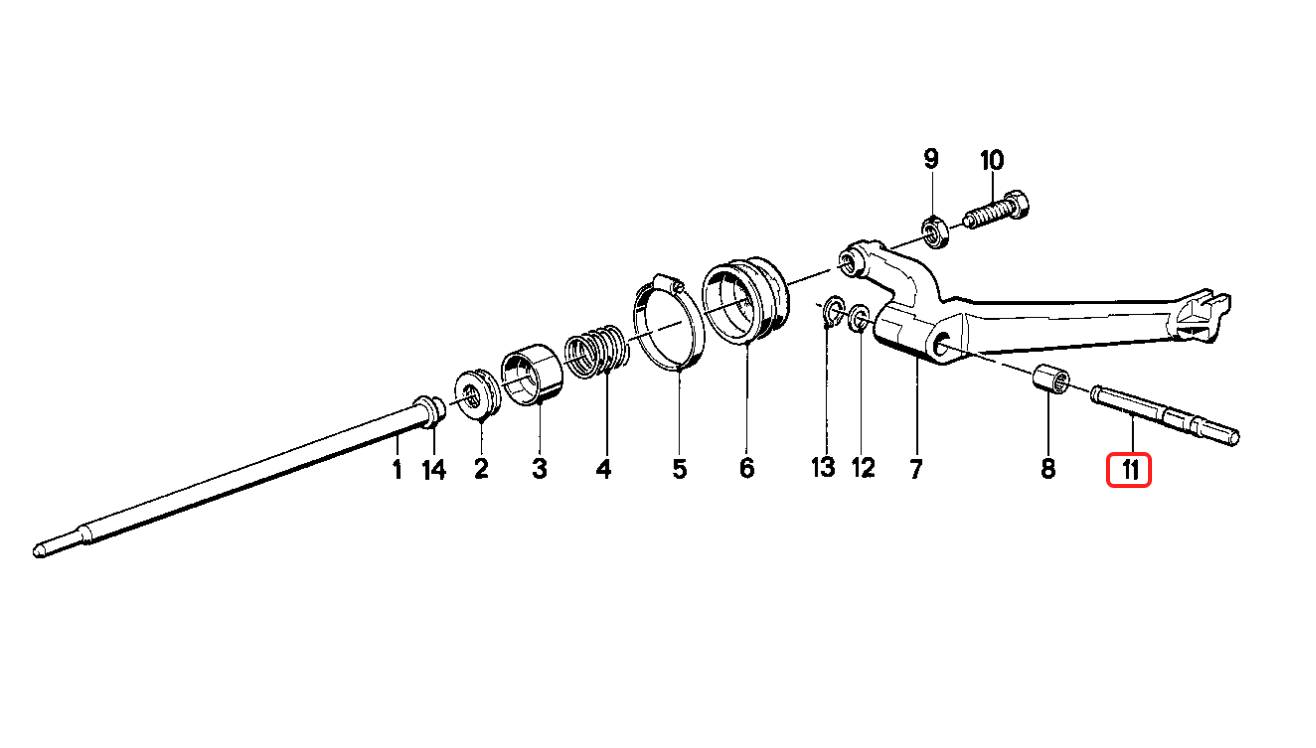 9
10
1
14
2
3
4
5
6
13
12
7
8
11