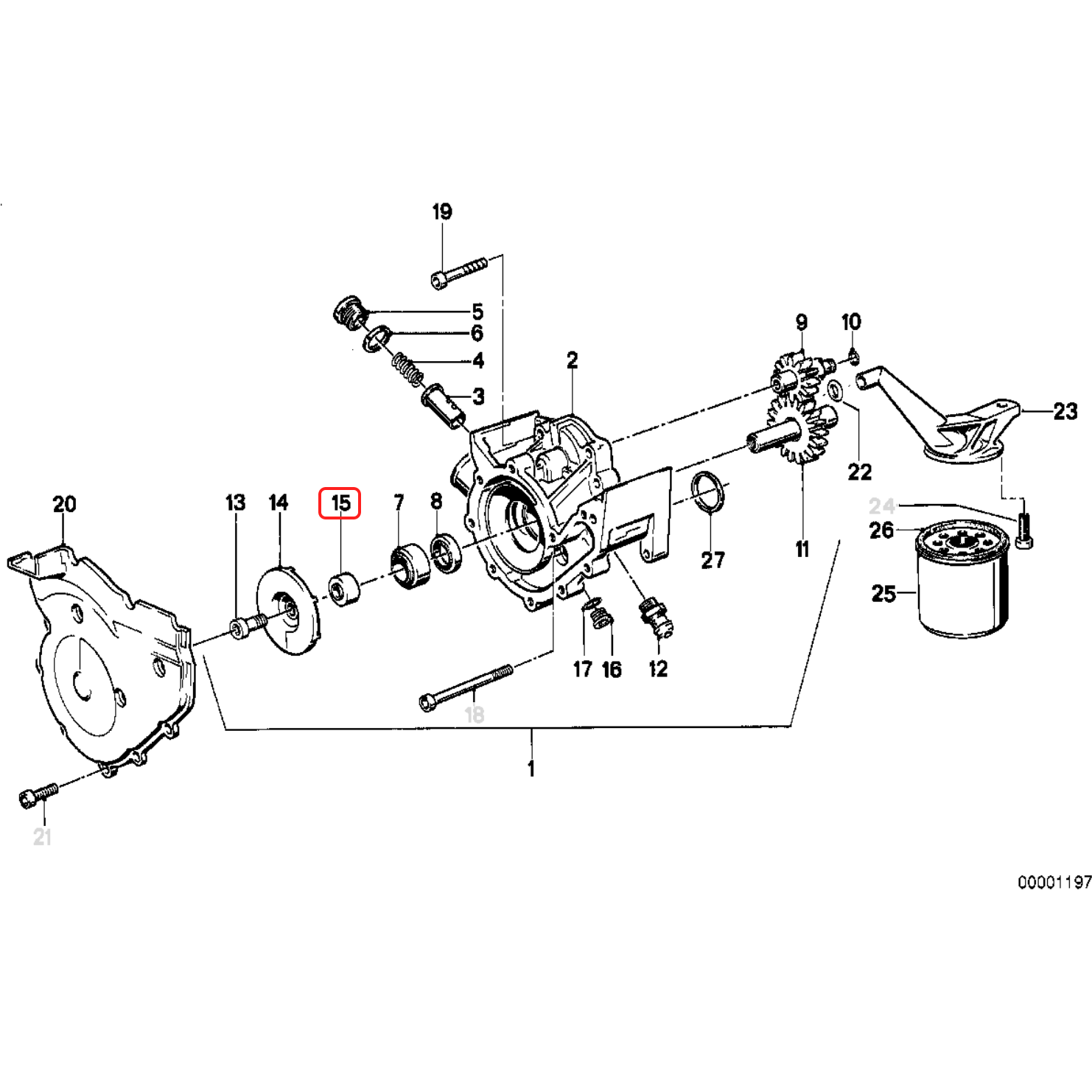 19
5
6
4
3
2
9
10
23
22
20
13
14
15
7
8
27
11
24
26
25
17
16
12
18
1
21
00001197