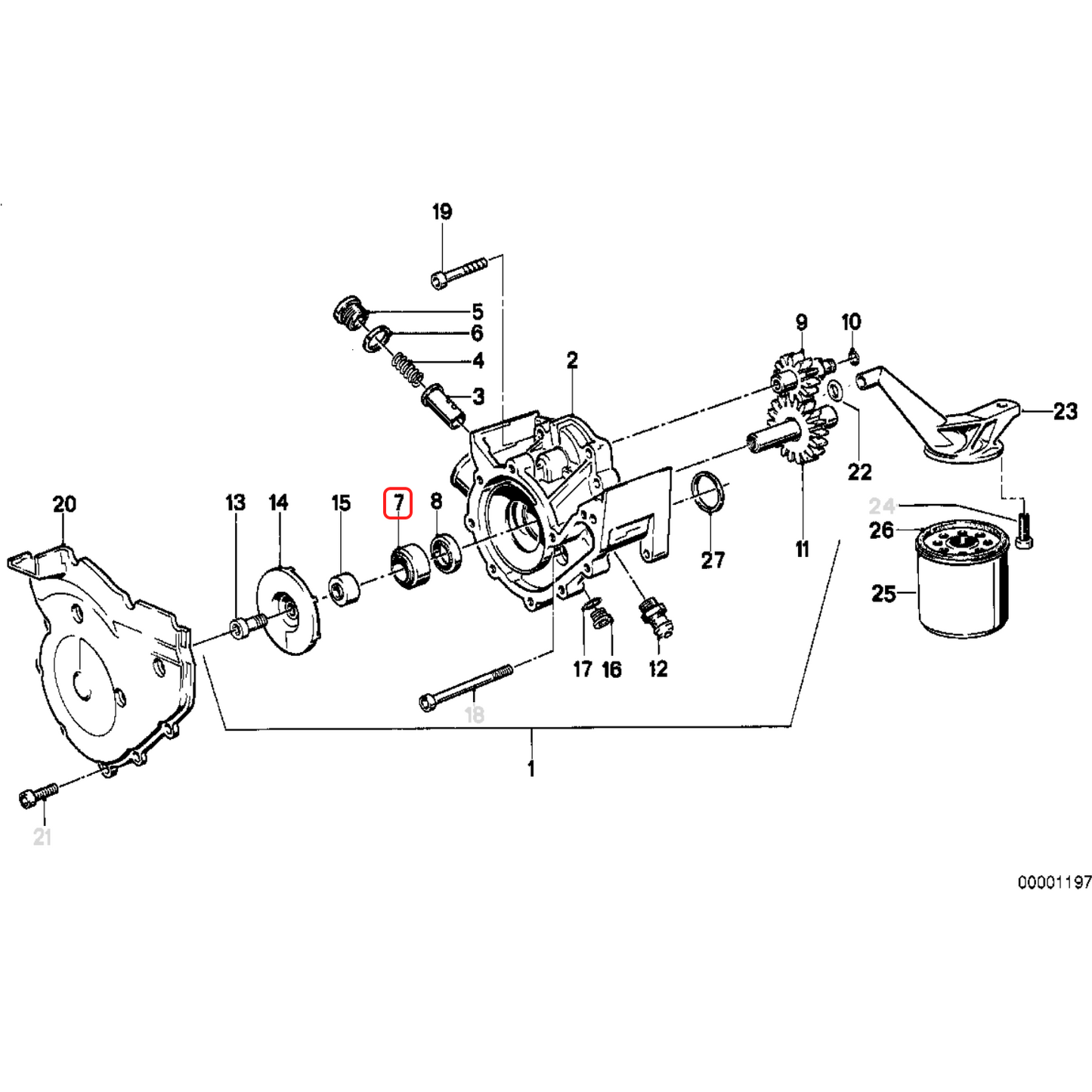 19
5
6
4
3
2
9
10
23
22
20
13
14
15
7
8
27
11
24
26
25
17
16
12
18
1
21
00001197