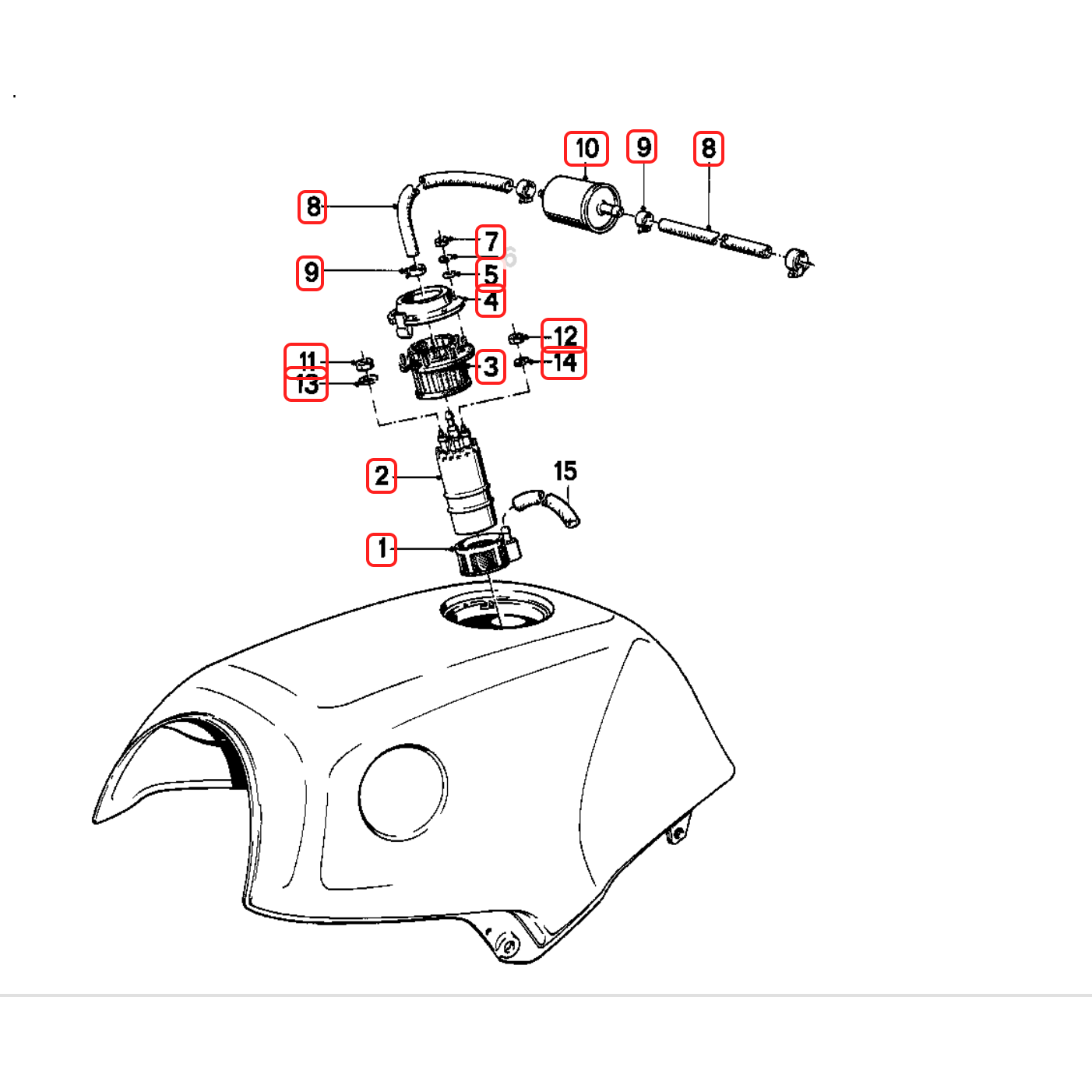 10
9
8
8
7
6
9
5
4
12
11
3
14
13
2
15
1