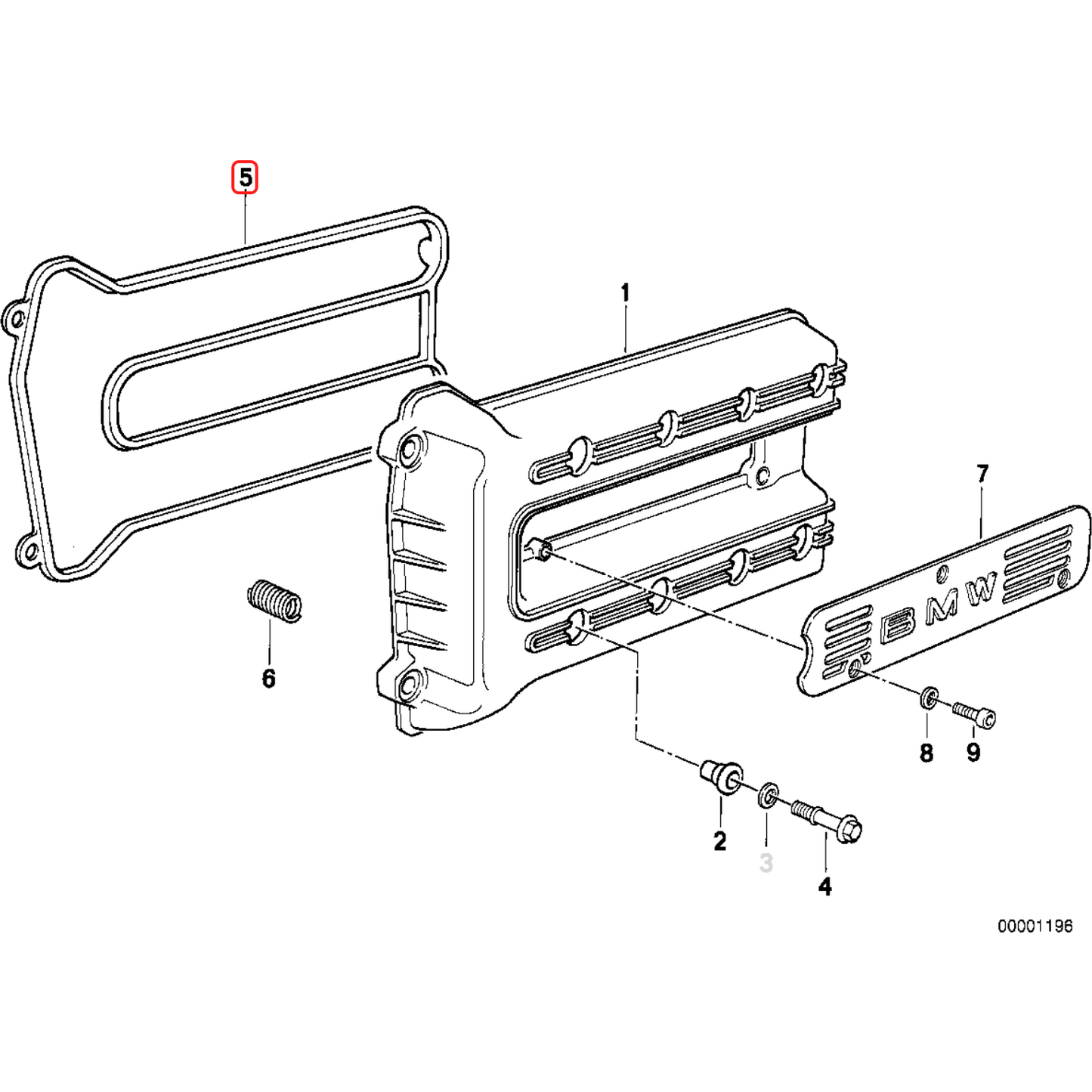 5

1

7

BMW

6

8

9

2

3

4

00001196