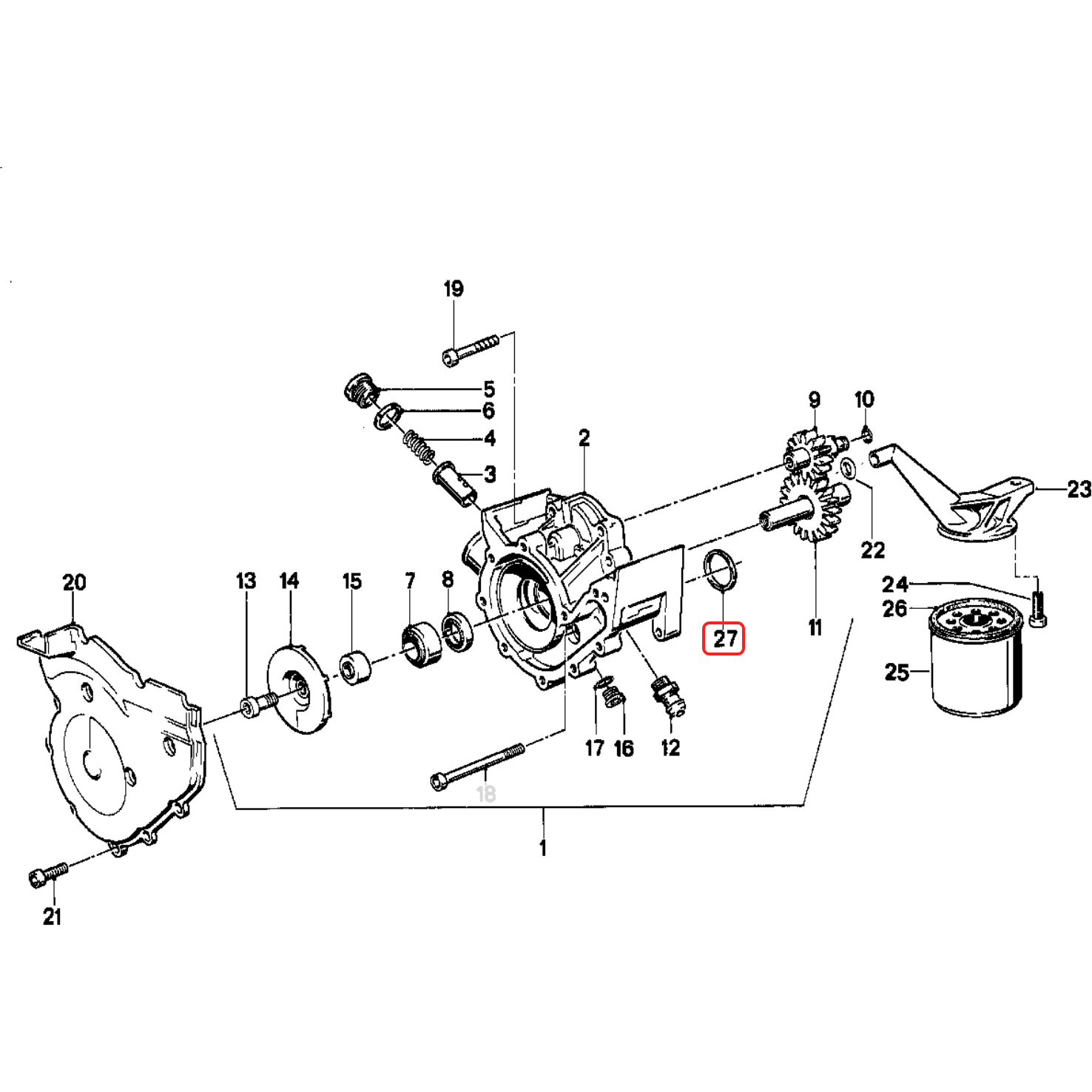 19
5
6
4
3
2
9
10
23
22
20
13
14
15
7
8
27
11
24
26
25
17
16
12
18
1
21