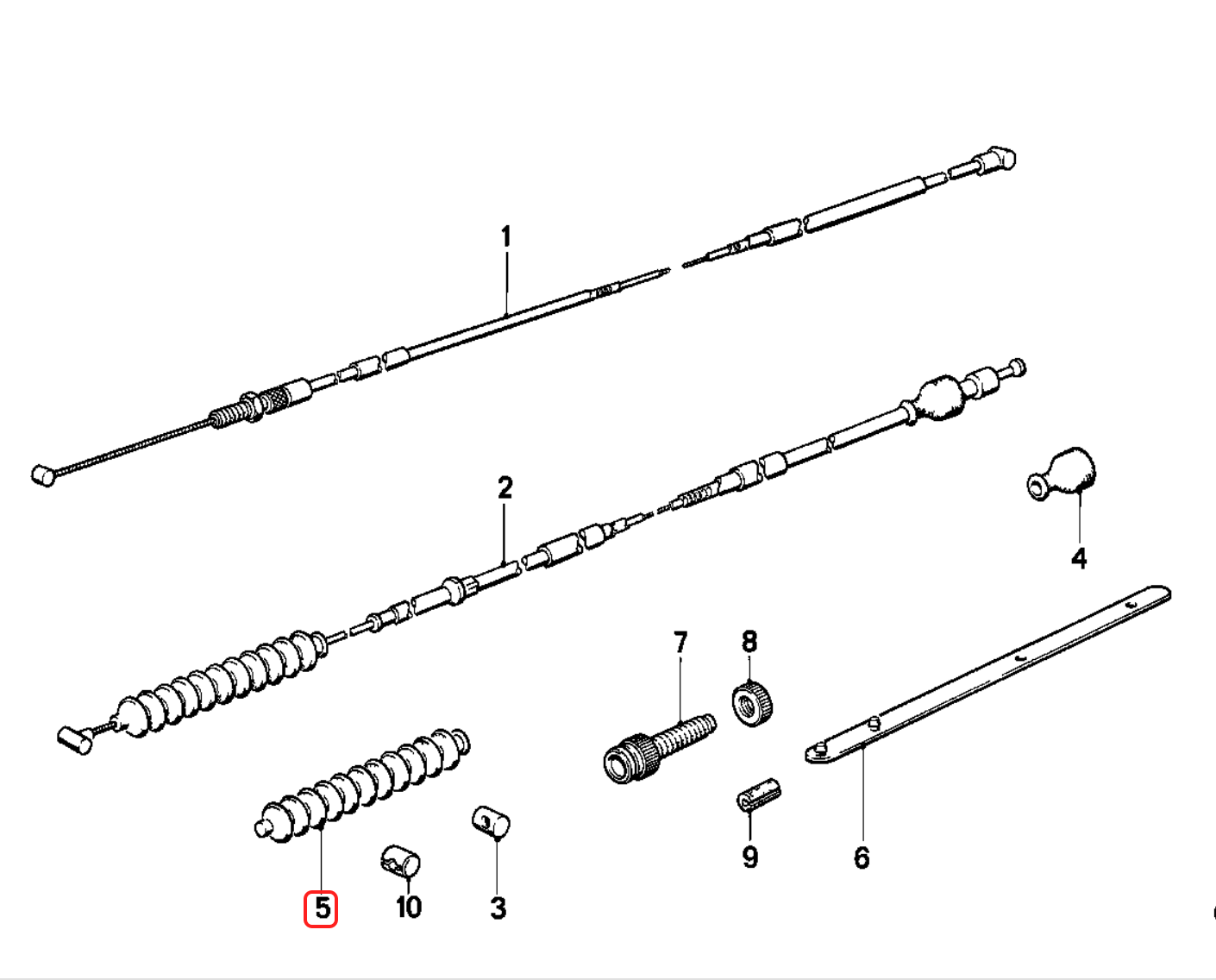 1
2
4
7
8
6
9
5
10
3