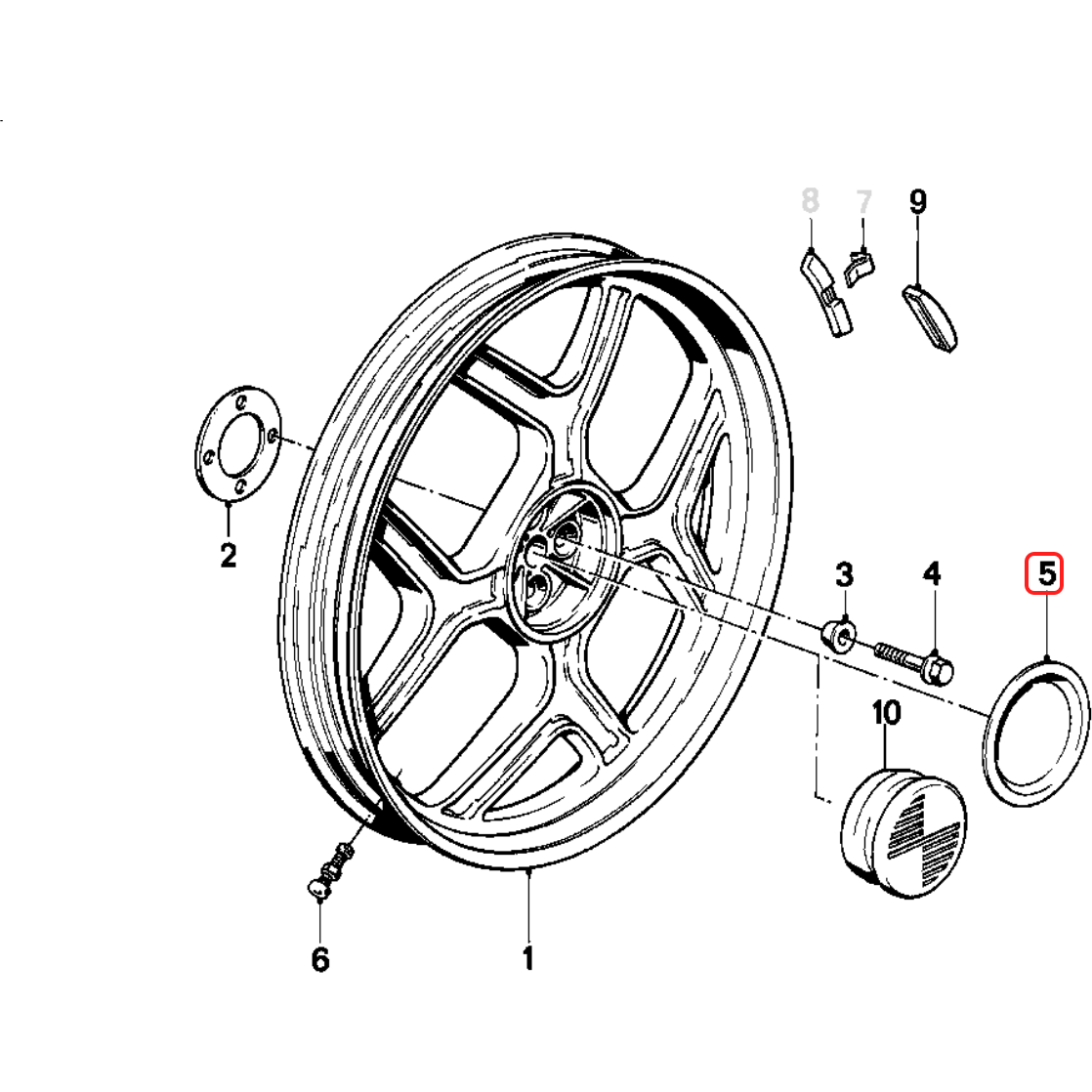 8
7
9
2
3
4
5
10
6
1