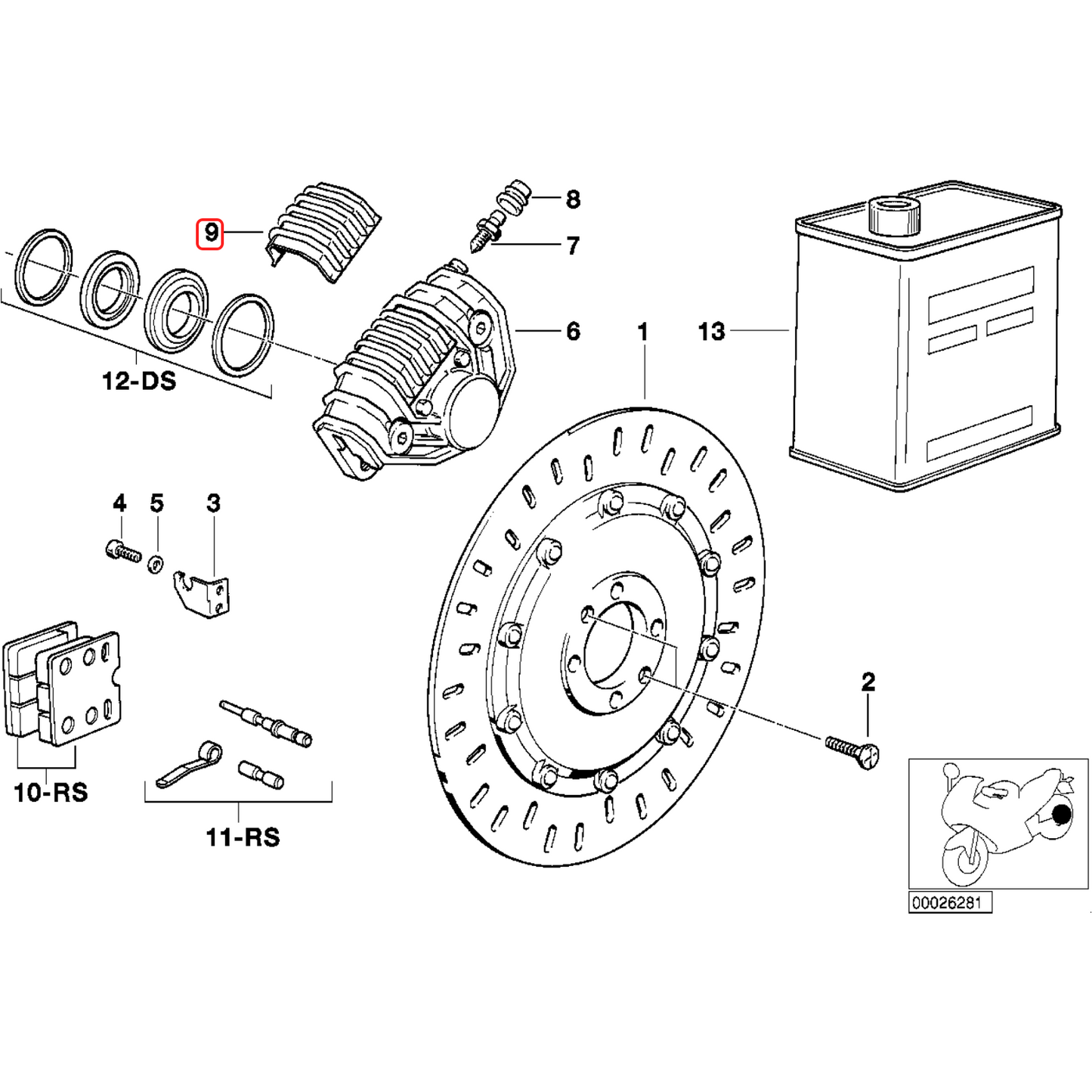 9
8
7
6
1
13
12-DS
4
5
3
2
10-RS
11-RS
00026281