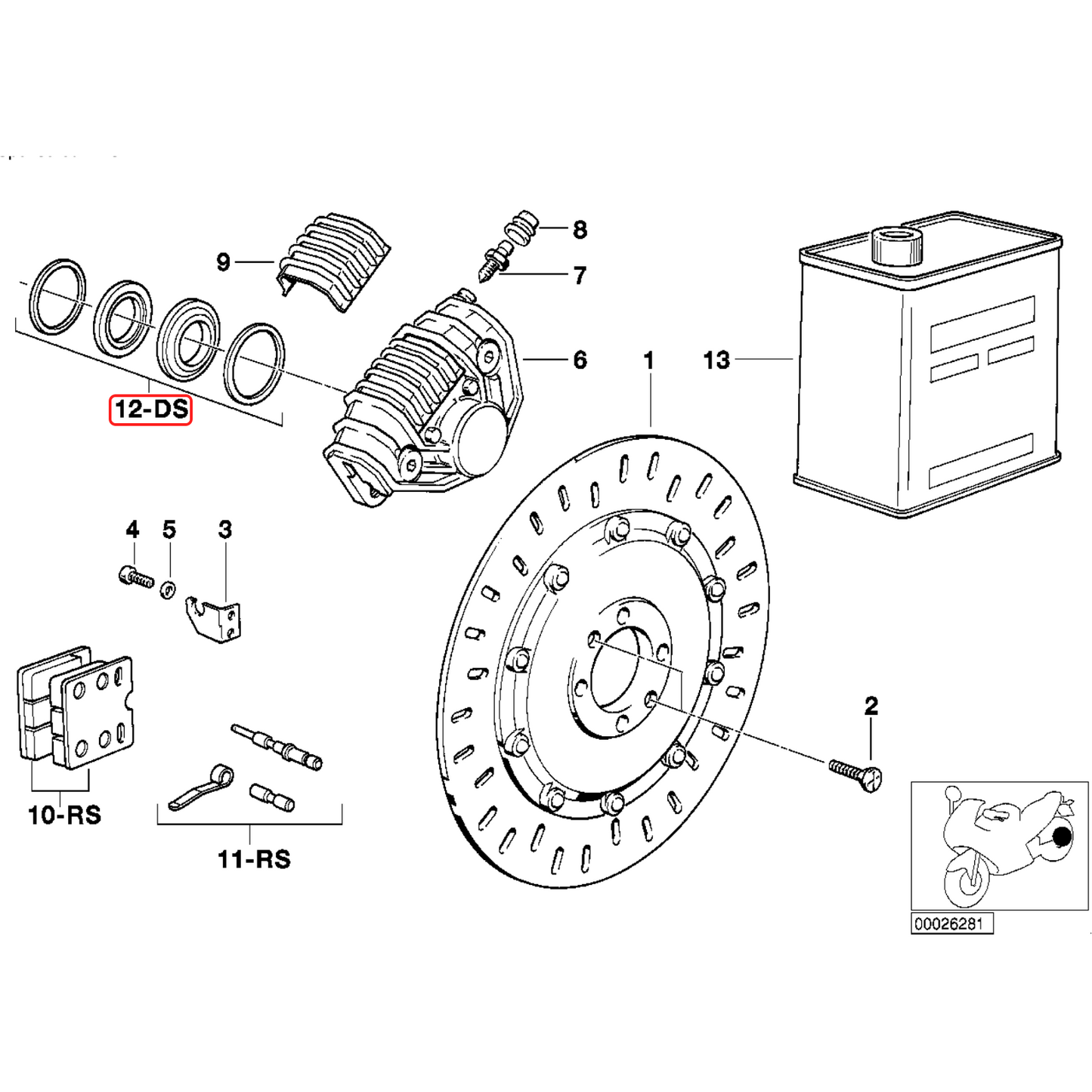 9
8
7
6
1
13
12-DS
4
5
3
2
10-RS
11-RS
00026281