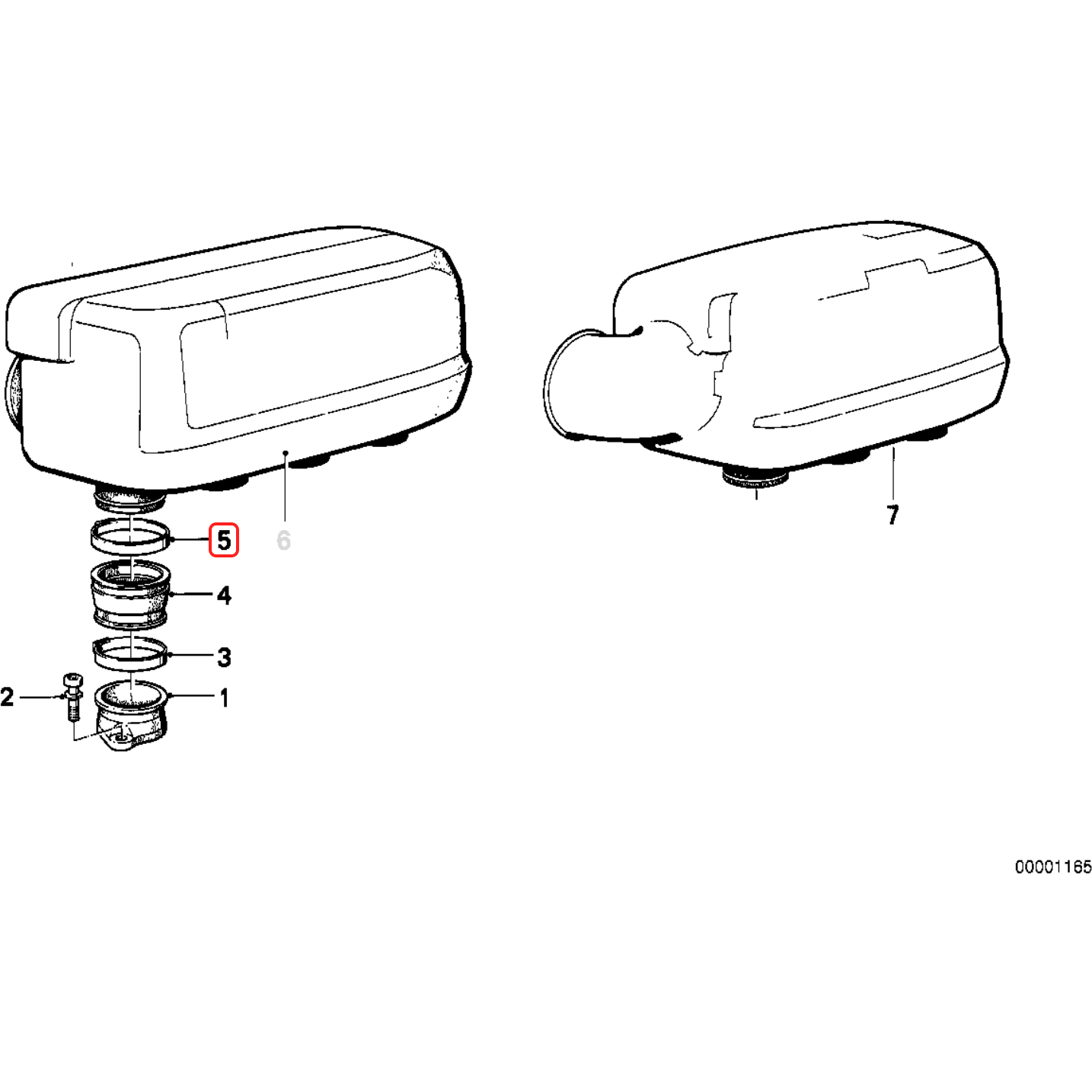 5
6
7
4
3
2
1
00001165