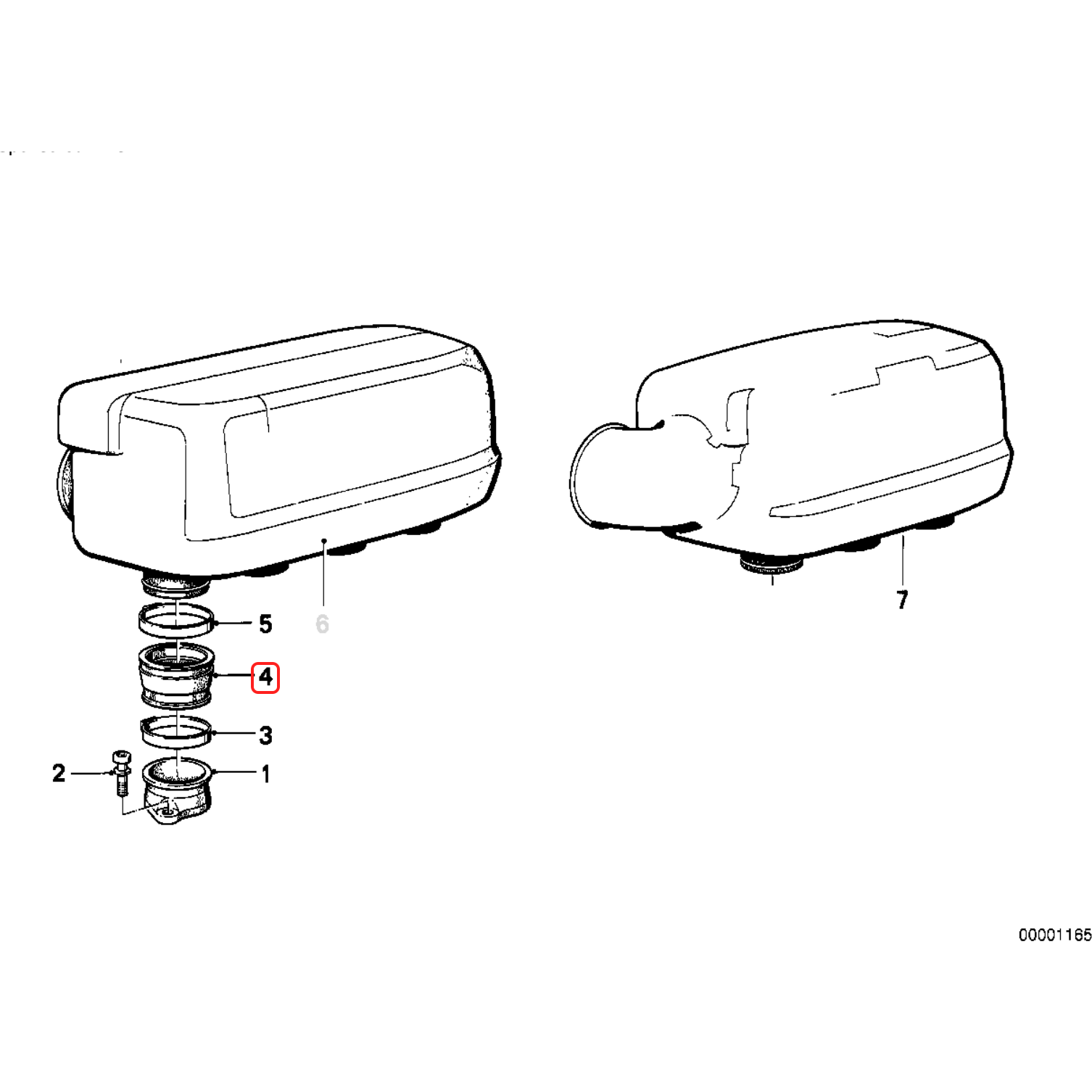 5
6
7
4
3
2
1
00001165