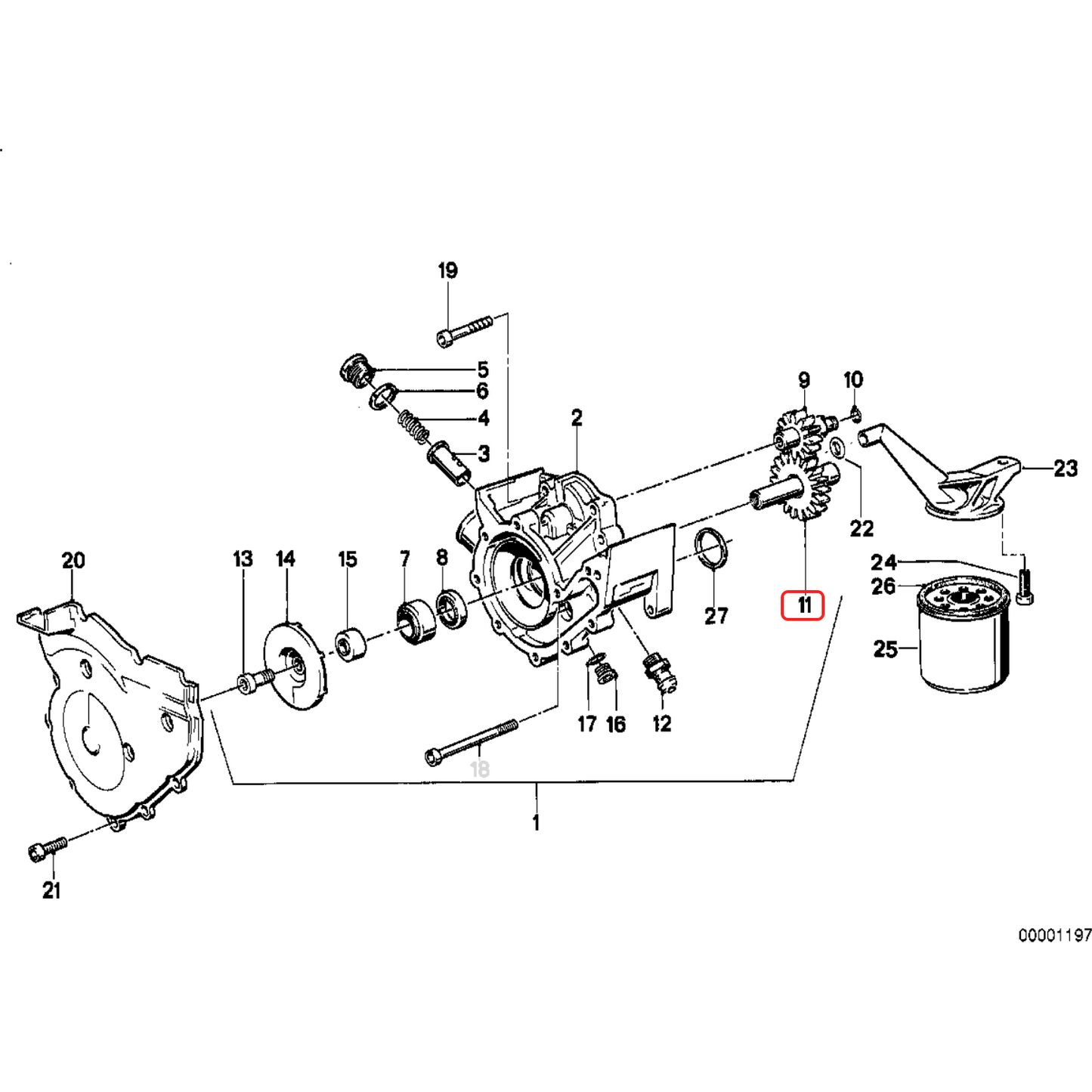 19
5
6
4
3
2
9
10
23
22
20
13
14
15
7
8
27
11
24
26
25
17
16
12
18
1
21
00001197