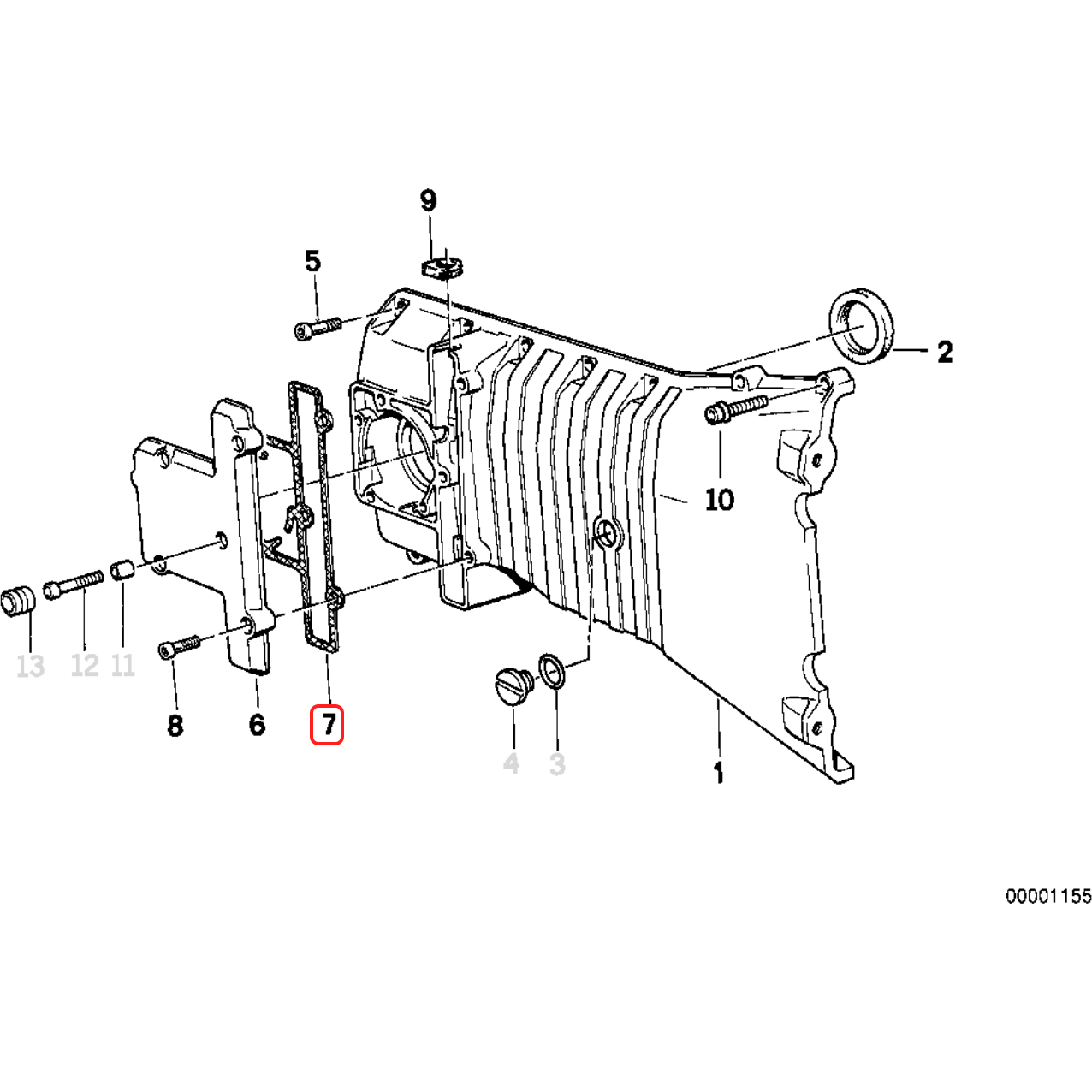 9
5
2
10
13 12 11
8
6
7
4 3
1
00001155