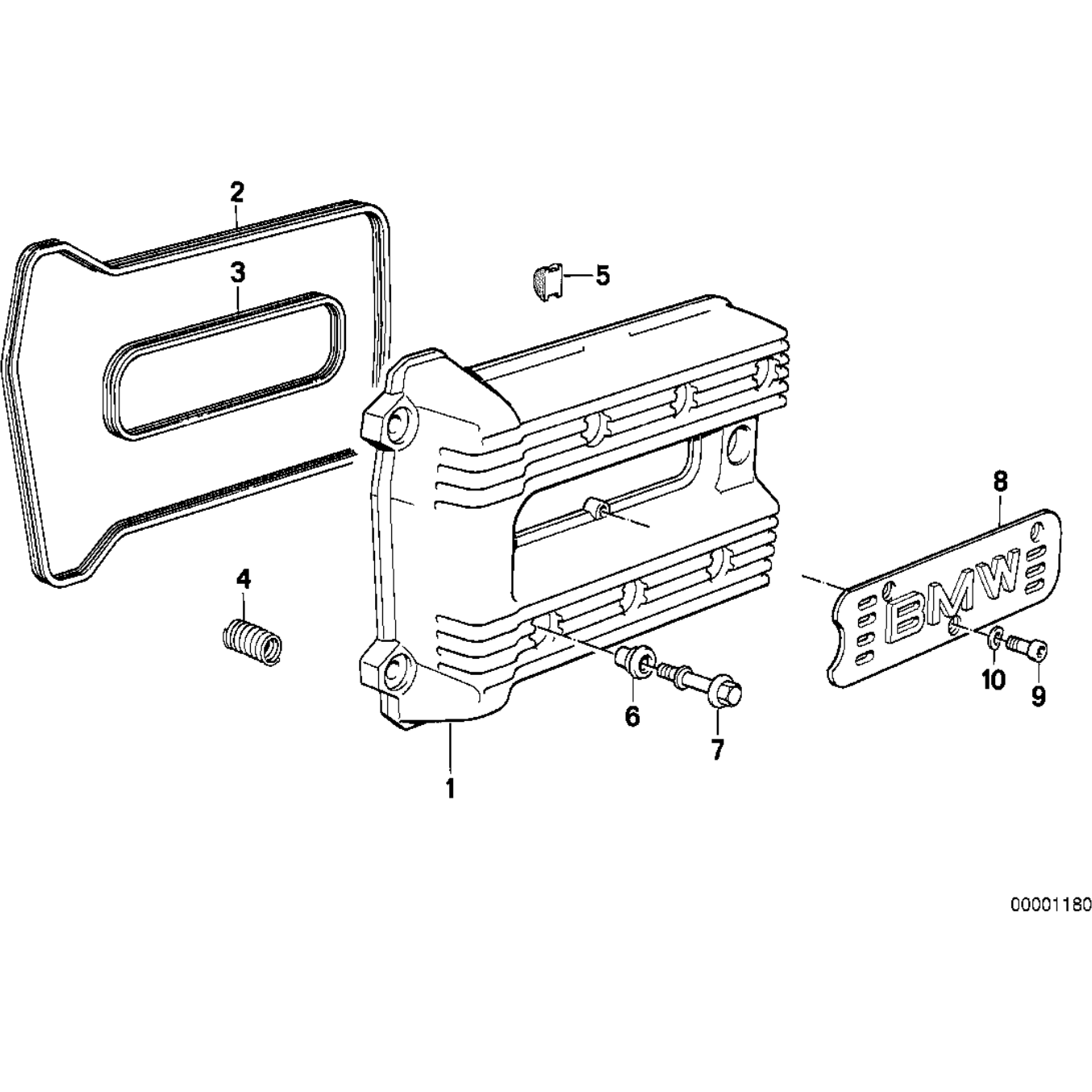 2
3
5
8
BMW
4
10
9
6
7
1
00001180