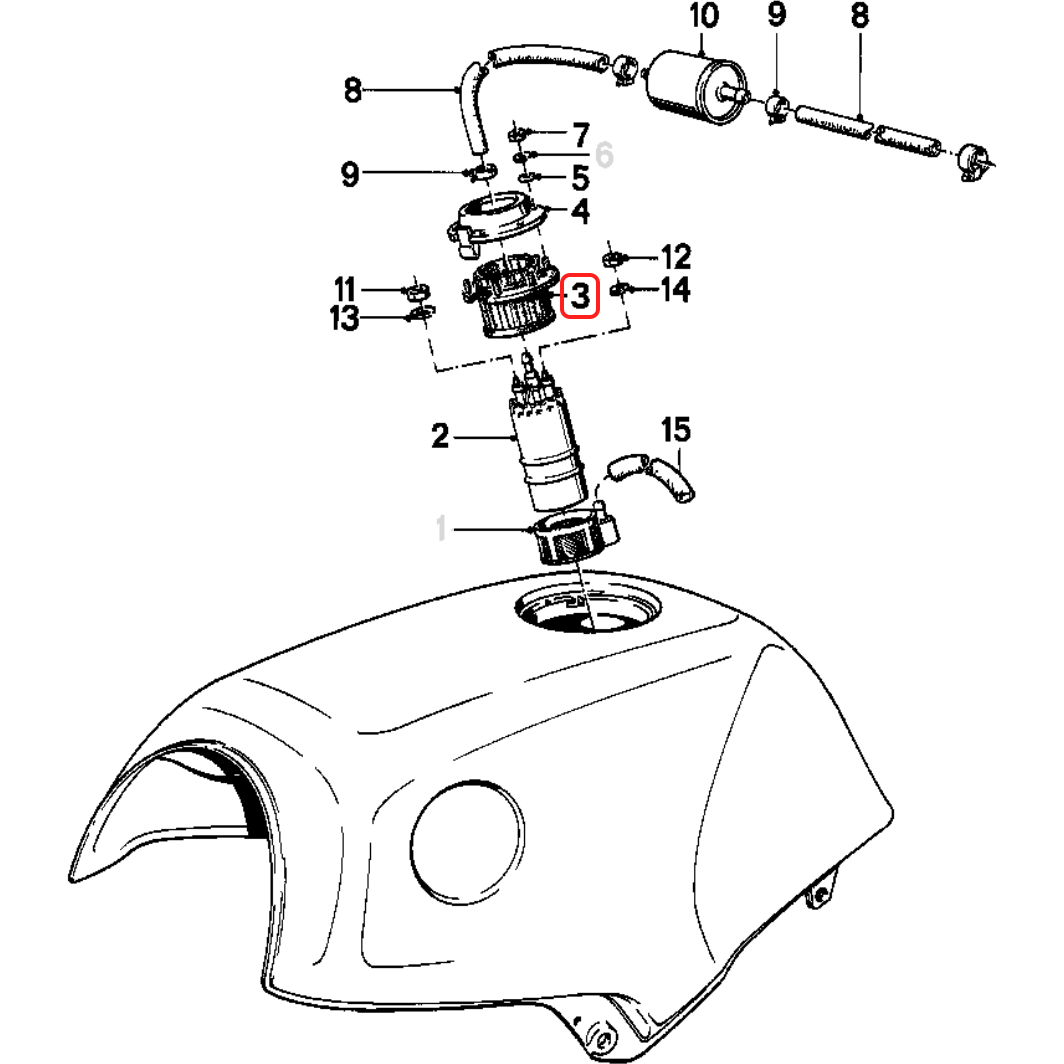 10
9
8
8
7
6
9
5
4
12
11
3
14
13
2
15
1