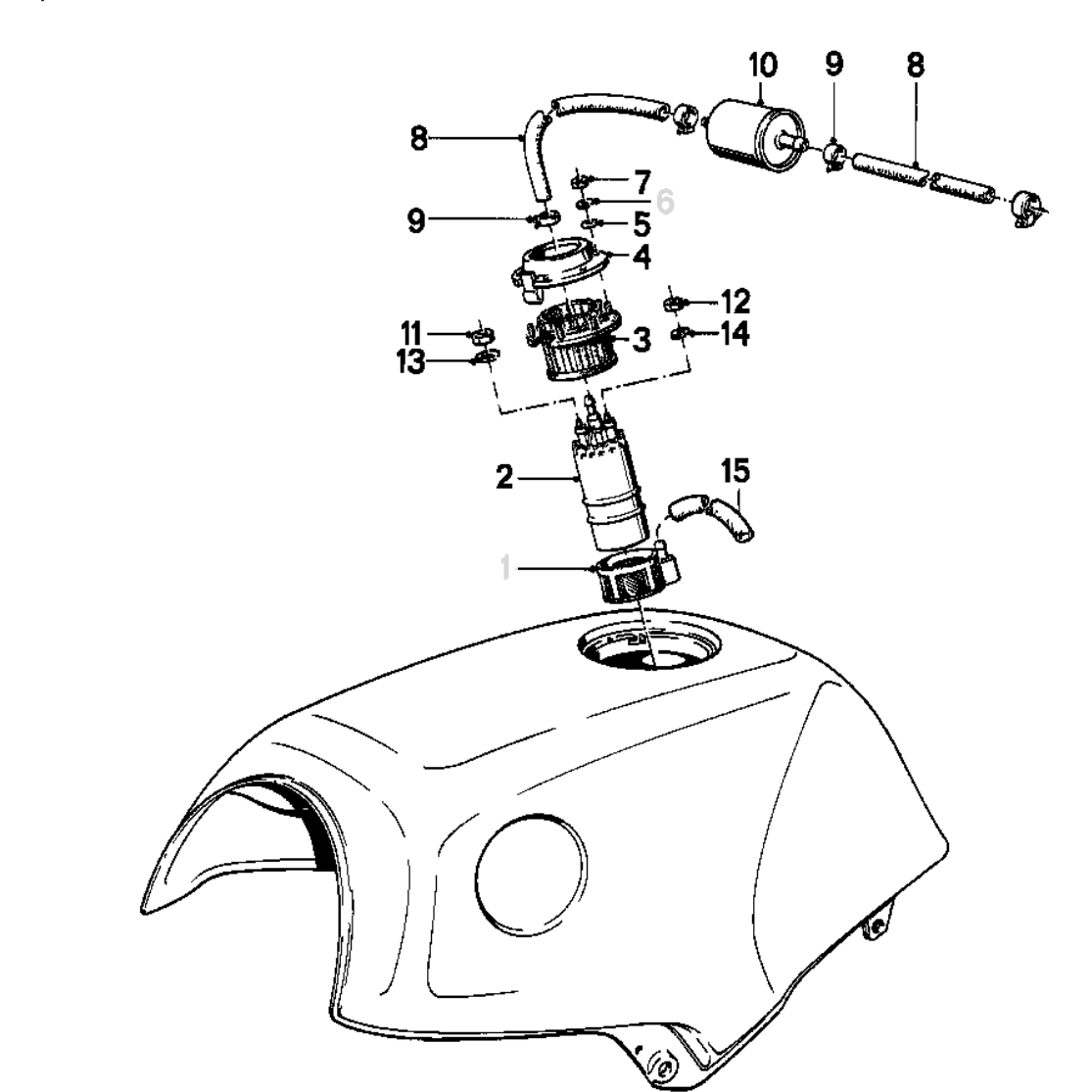 10
9
8
8
7
6
9
5
4
12
11
3
14
13
2
15
1