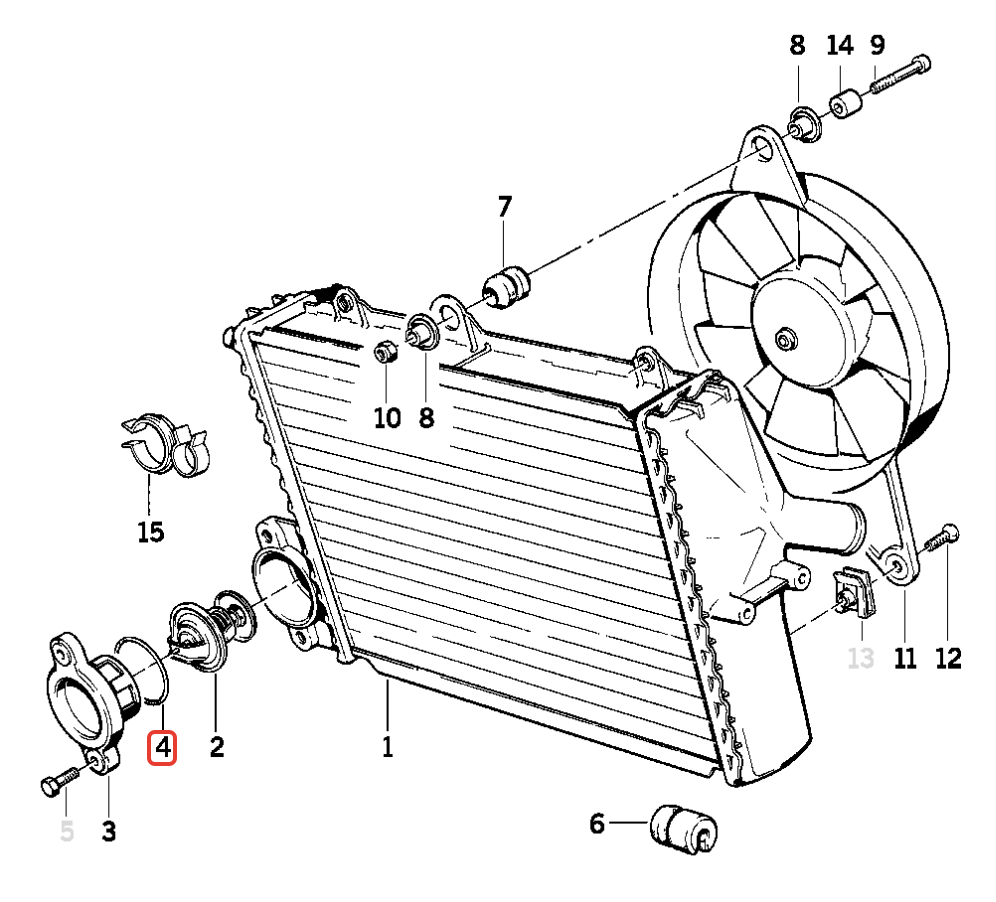 8
14
9
7
10
8
15
13
11
12
4
2
1
5
3
6