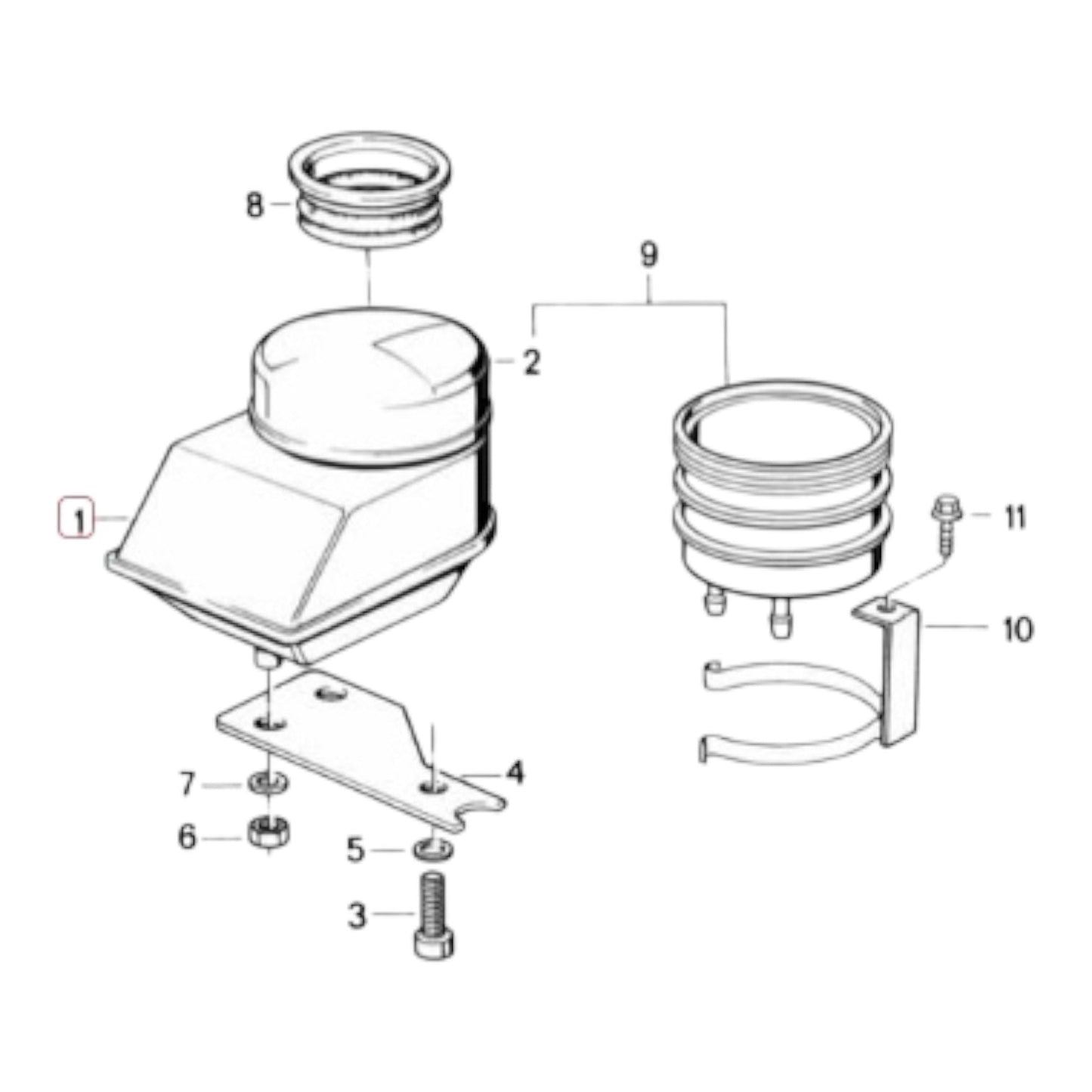 8
9
2
1
11
10
7
4
6
5
3