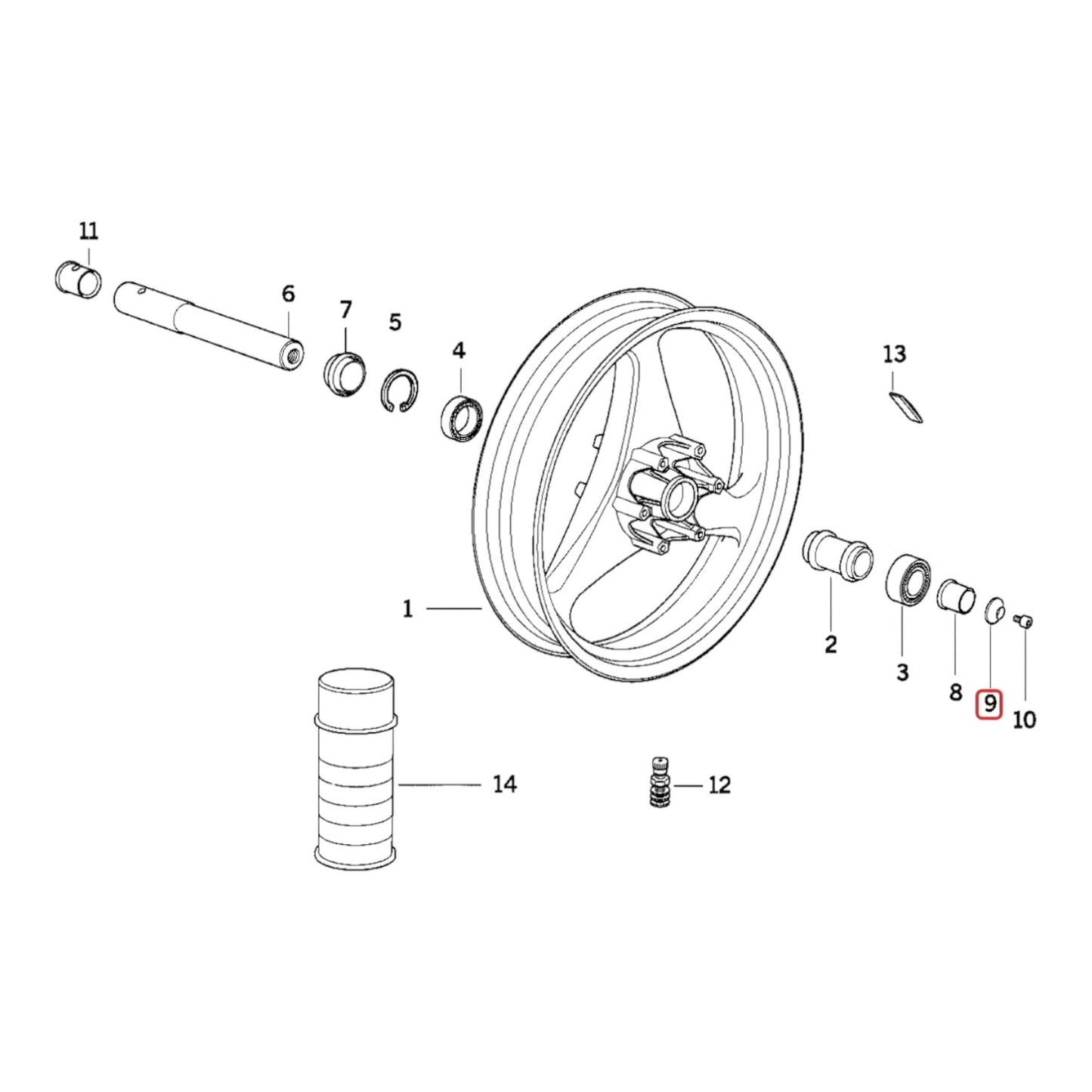 11
6
7
5
4
13
1
2
3
8
9
10
14
12