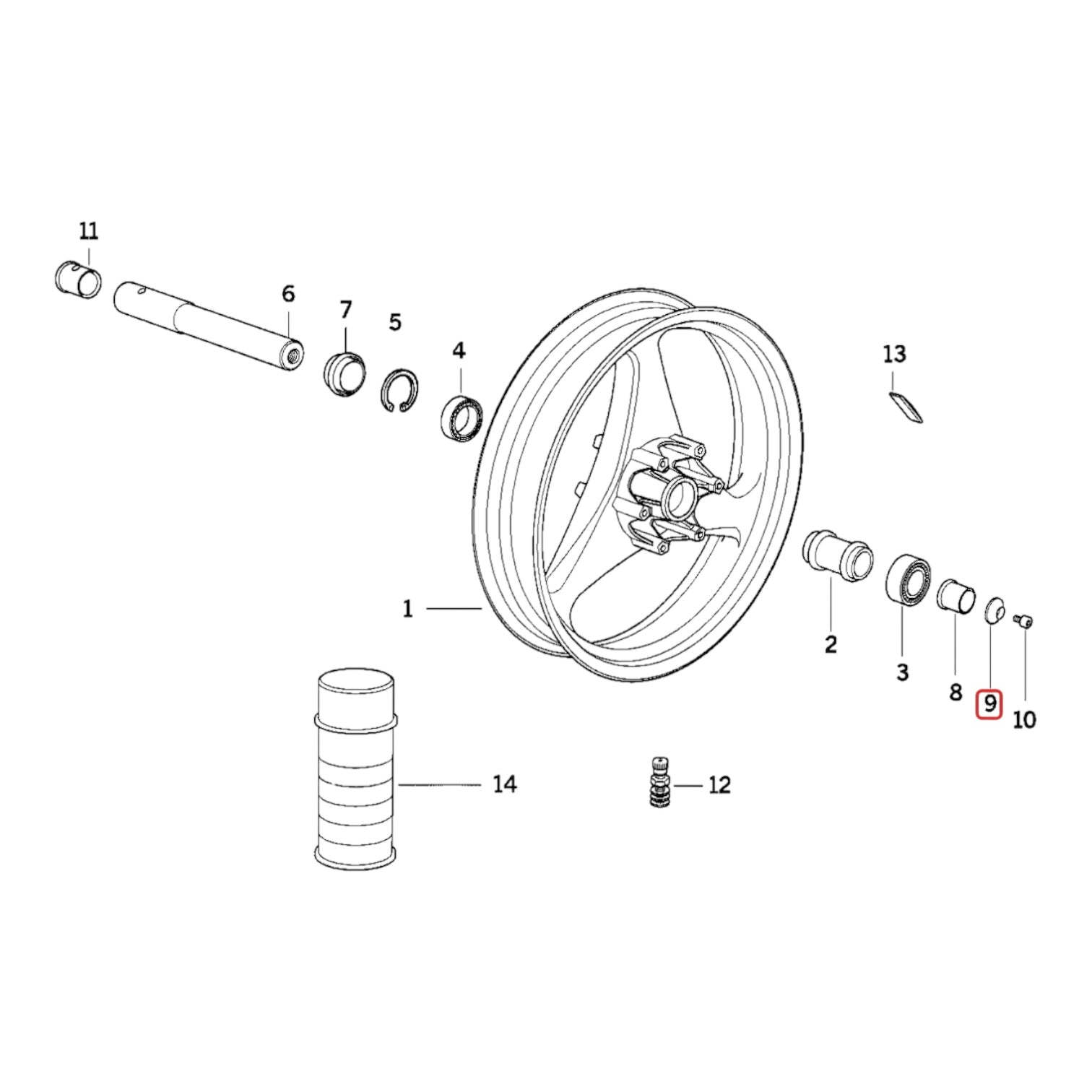 11
6
7
5
4
13
1
2
3
8
9
10
14
12