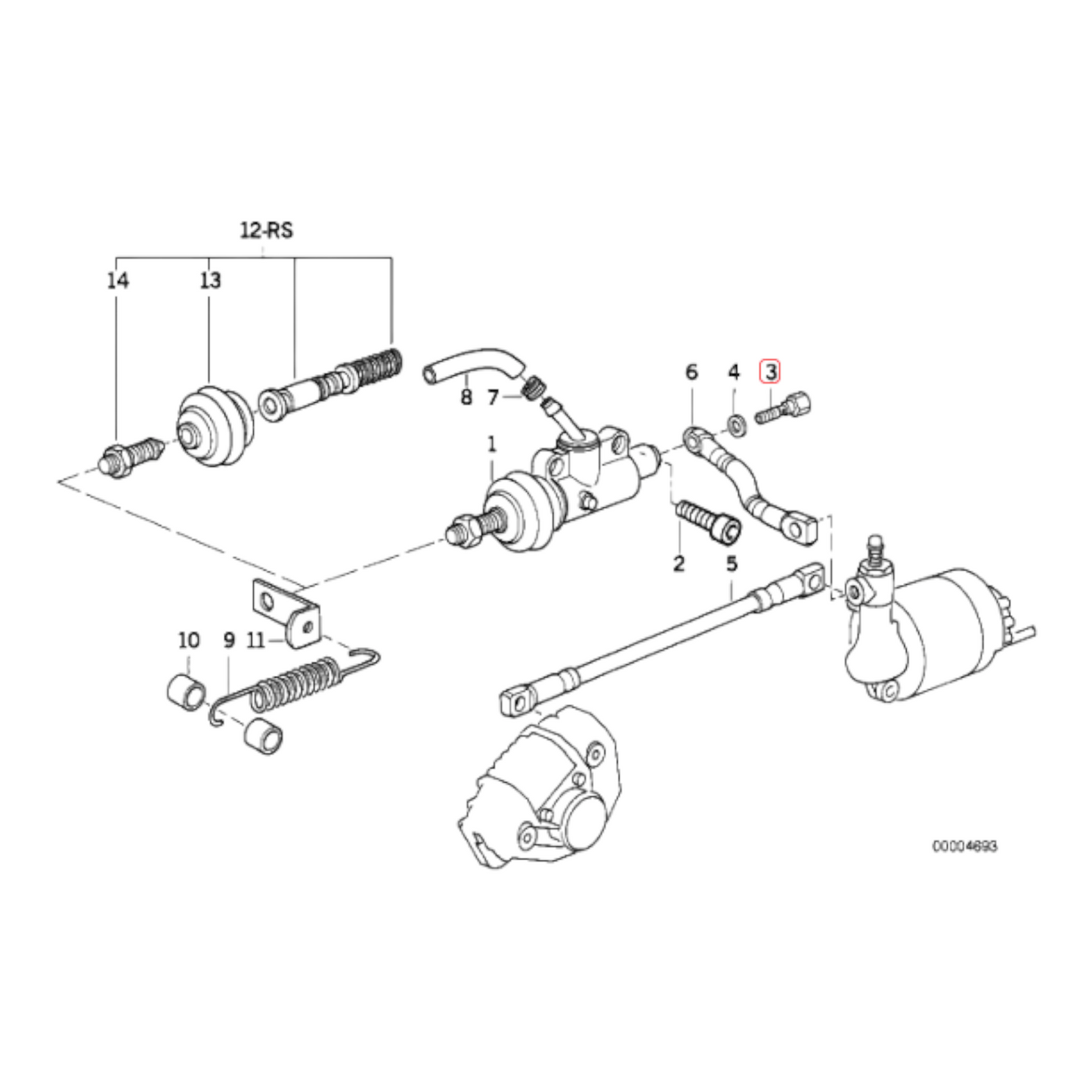 12-RS
14
13
8
7
6
4
3
1
2
5
10
9
11
00004693