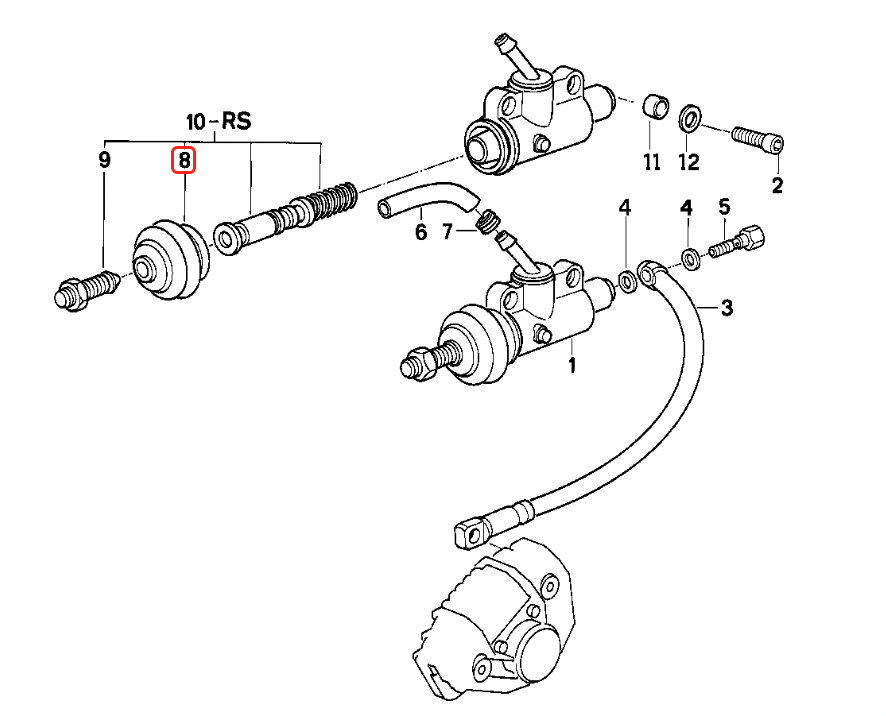 10-RS
9
8
11
12
2
6
7
4
4
5
3
1