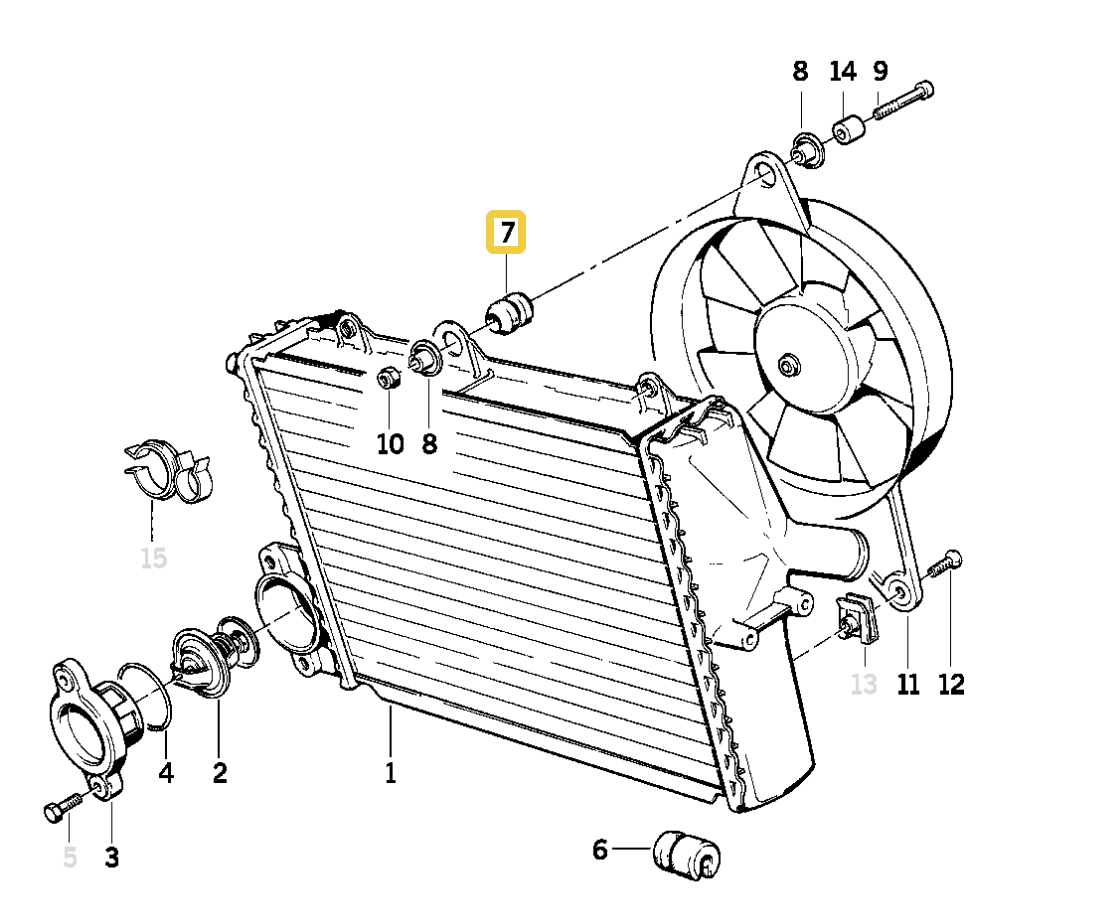 8 14 9

7

10 8

15

13 11 12

4 2 1

5 3

6