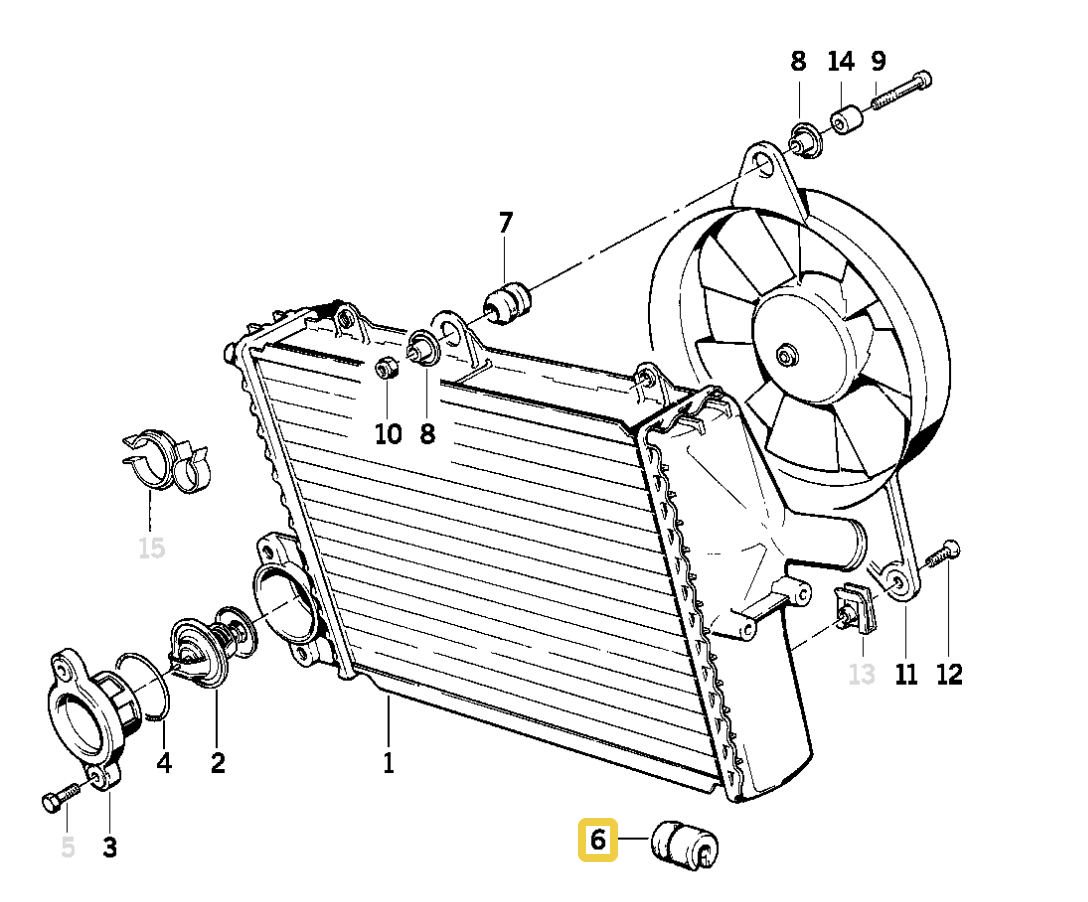 8 14 9
7
10 8
15
13 11 12
4 2 1
5 3
6