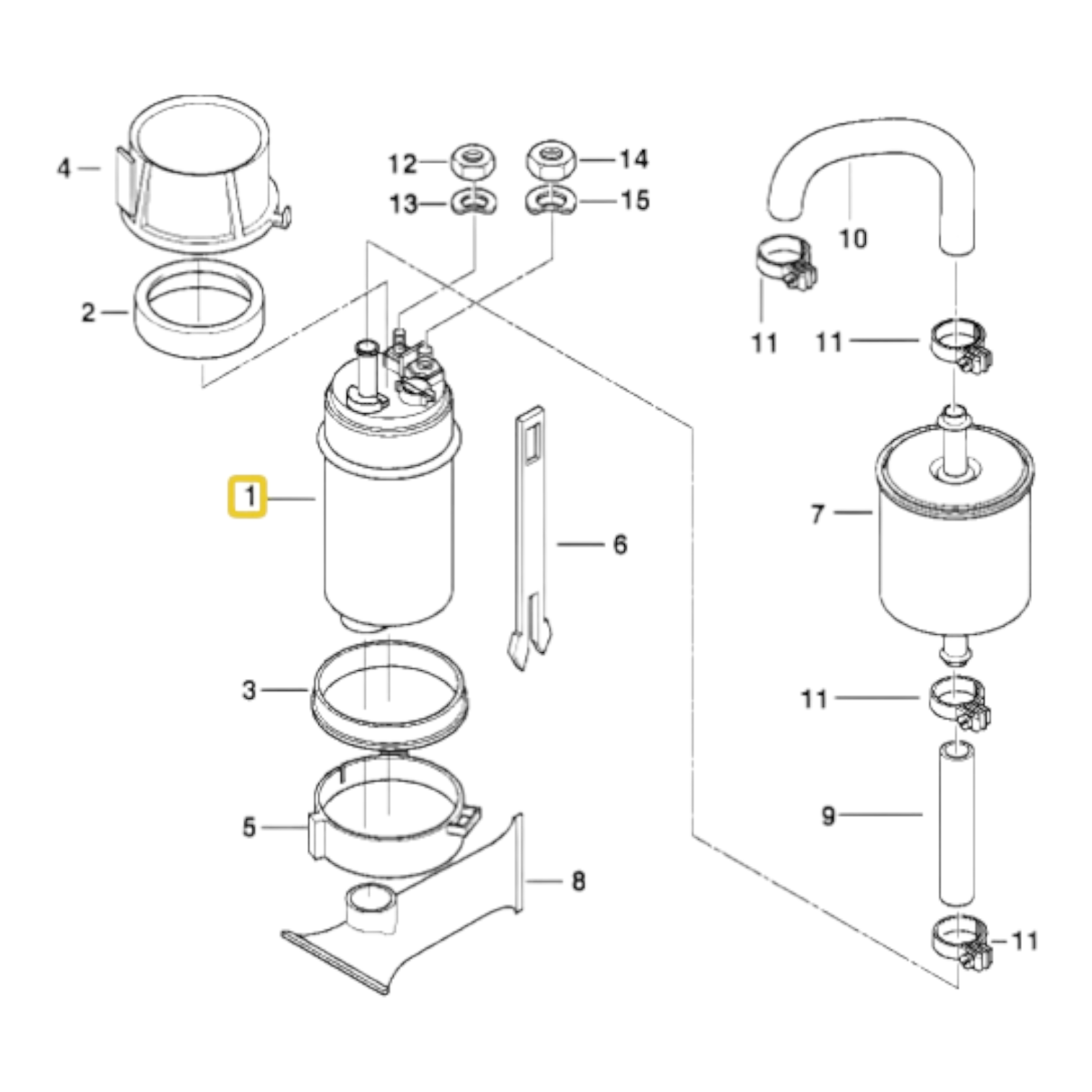 4
12
14
13
15
10
2
11
11
1
6
7
3
11
5
9
8
11