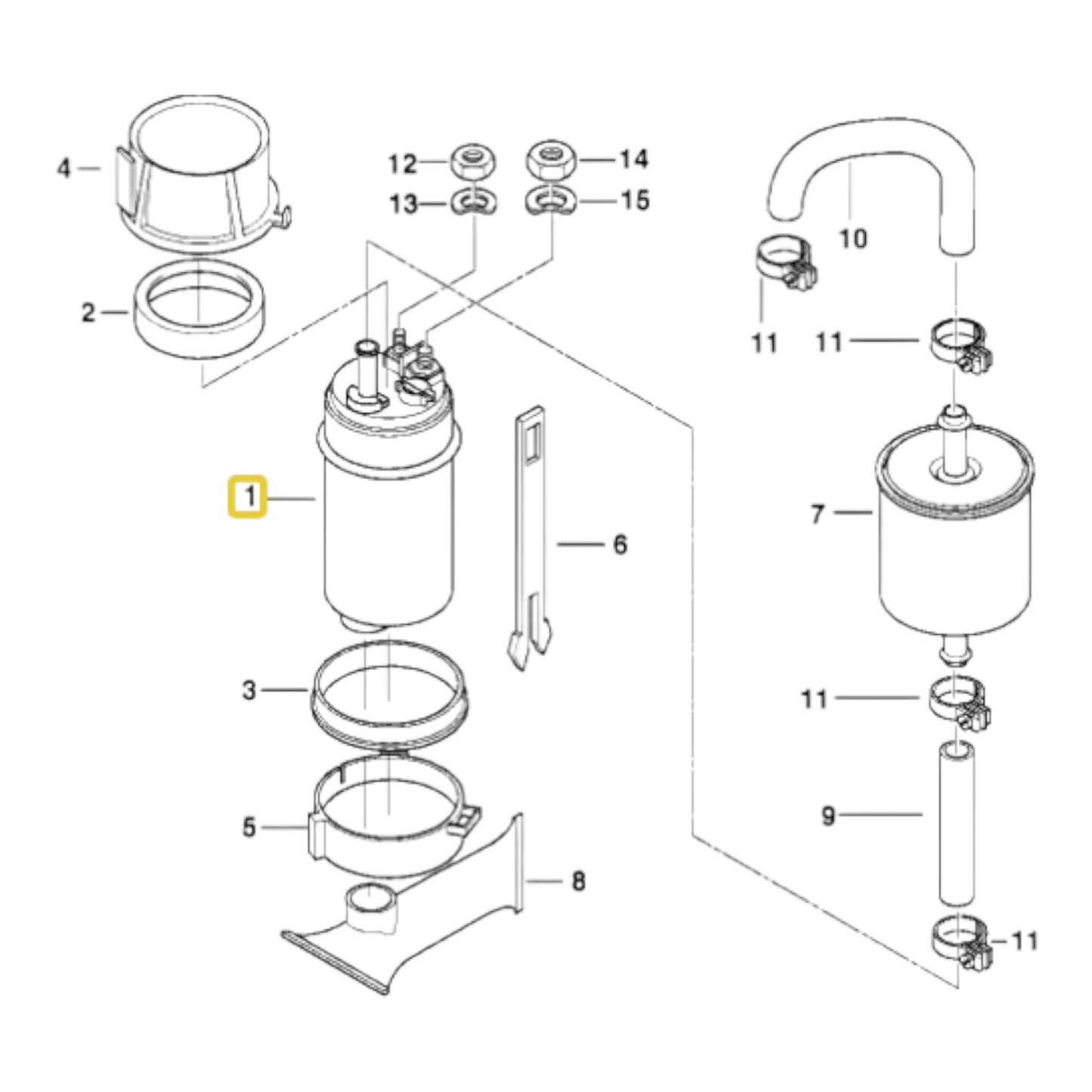 4
12
14
13
15
10
2
11
11
1
6
7
3
11
5
9
8
11