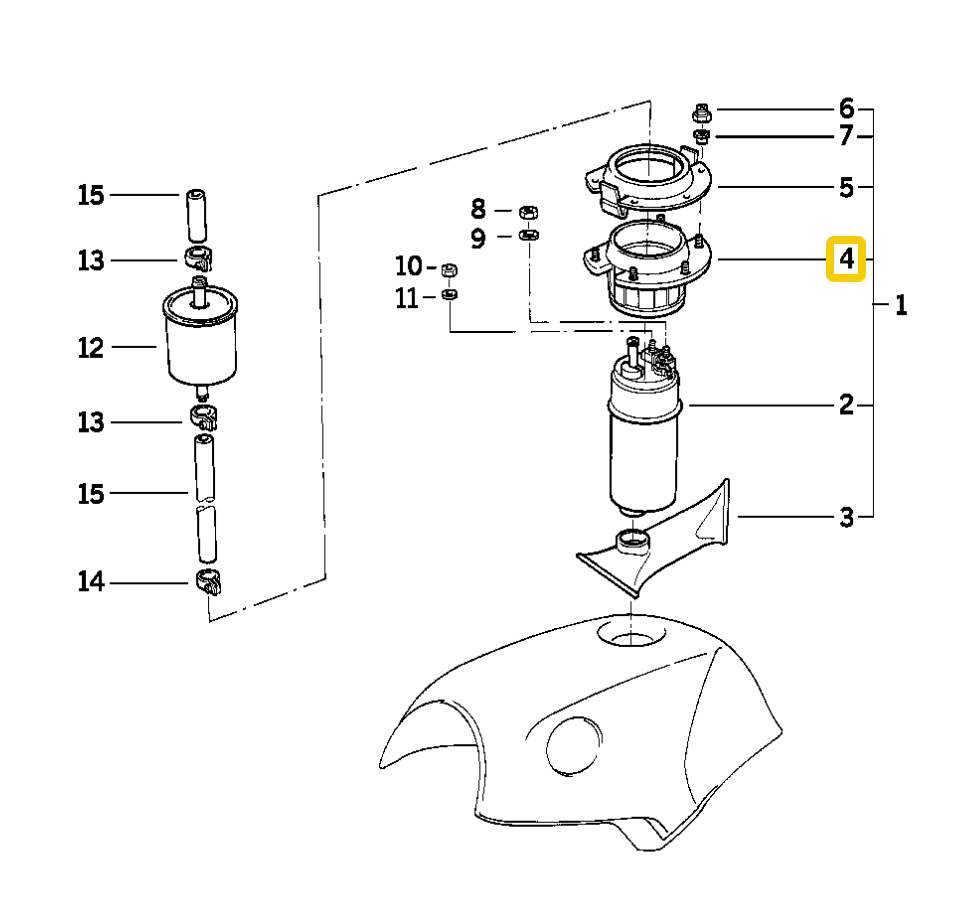 15
13
12
13
15
14
8
9
10
11
6
7
5
4
1
2
3