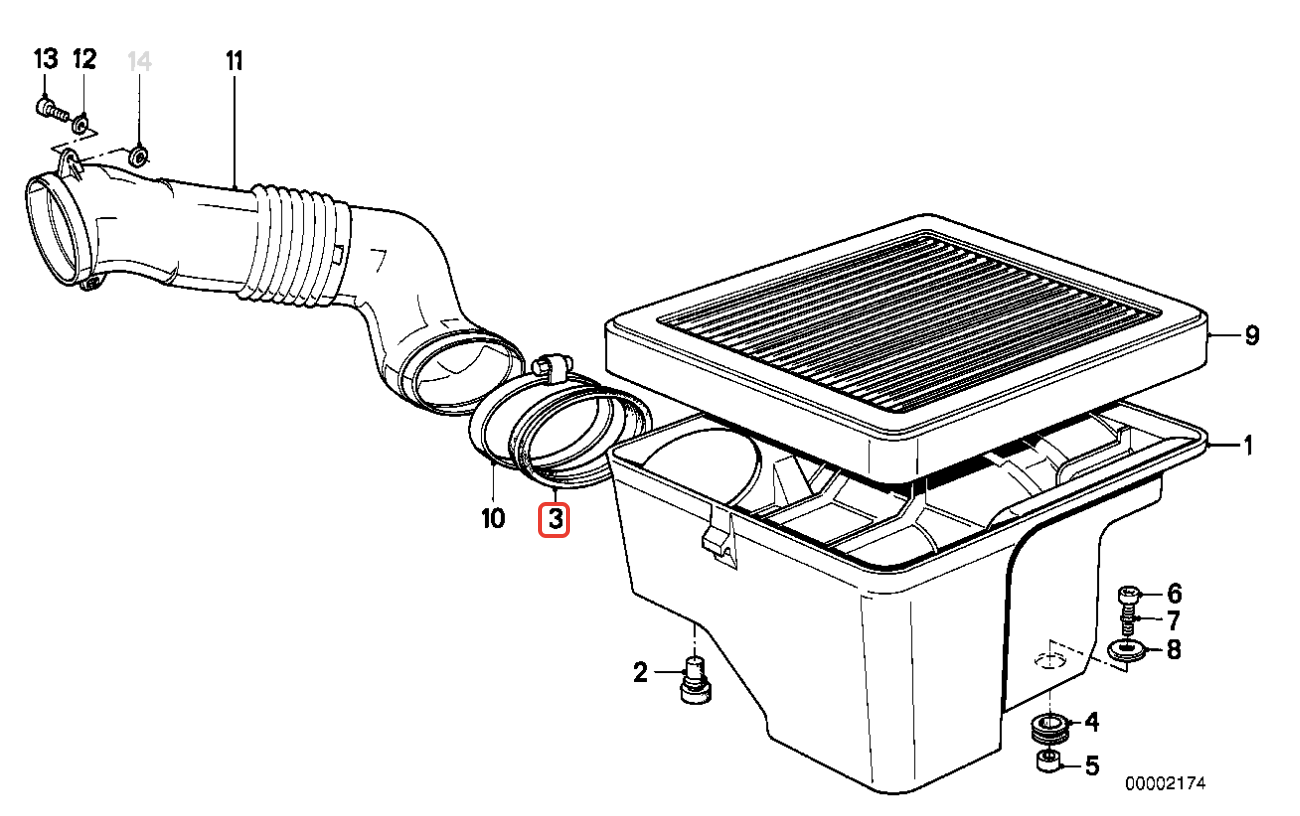 13 12 14 11

9

1

10 3

6
7
8

2

4
5

00002174