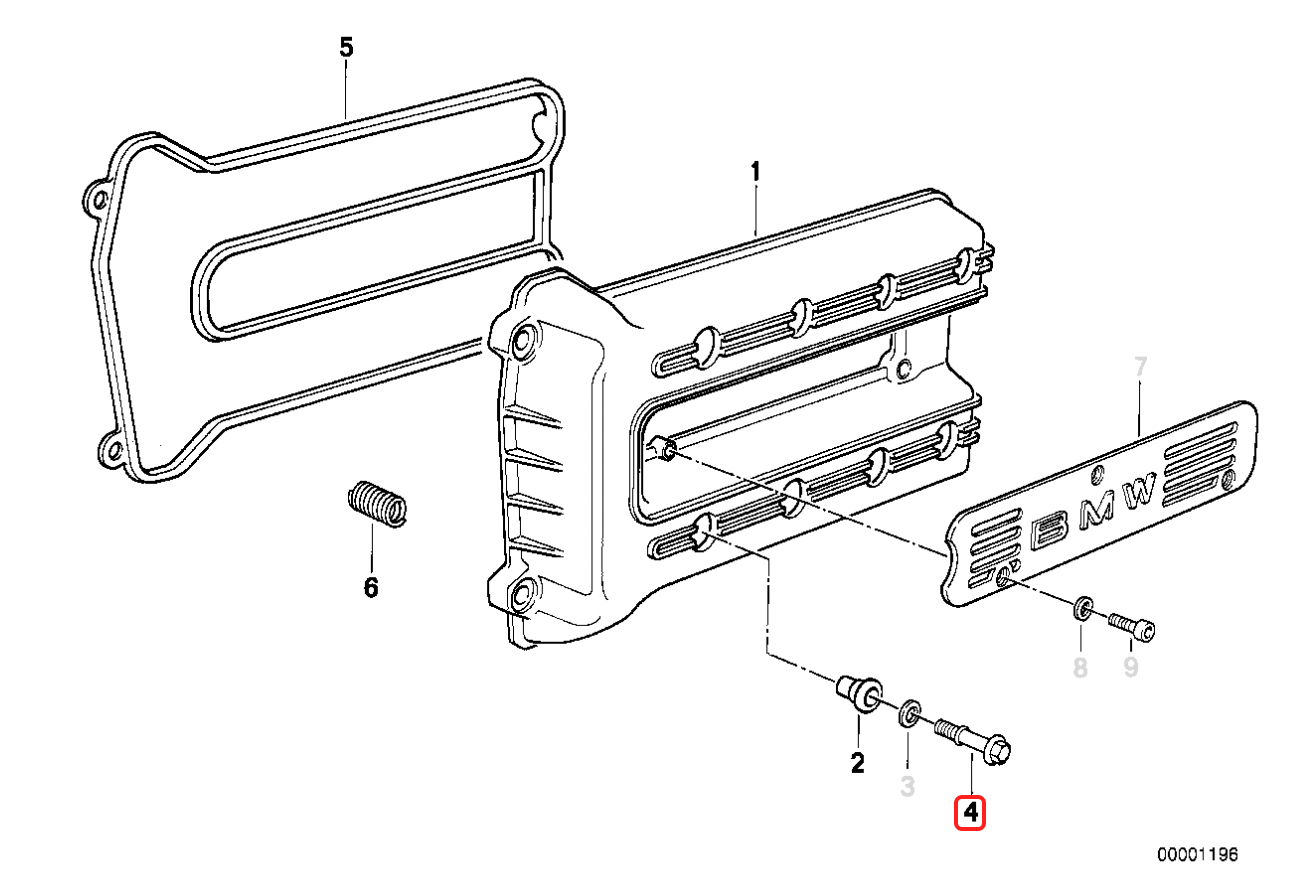 5
1
7
BMW
6
8
9
2
3
4
00001196